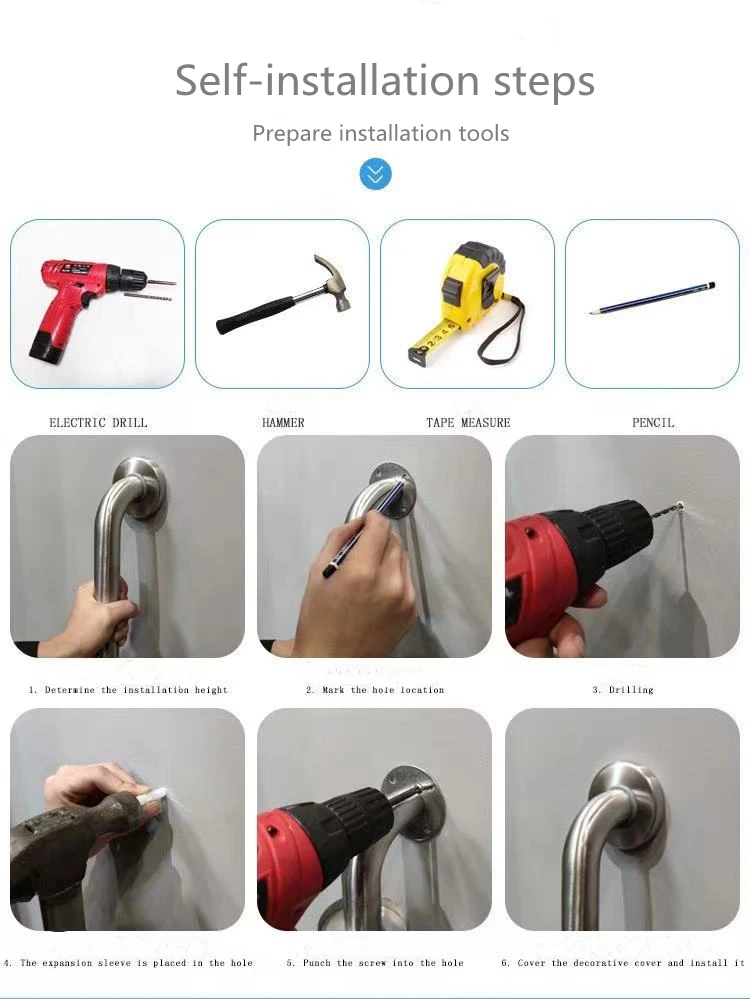 Self-installation steps

Prepare installation tools

ELECTRIC DRILL

HAMMER

TAPE MEASURE

PENCIL

1. Determine the installation height

2. Mark the hole location

3. Drilling

4. The expansion sleeve is placed in the hole

5. Punch the screw into the hole

6. Cover the decorative cover and install it