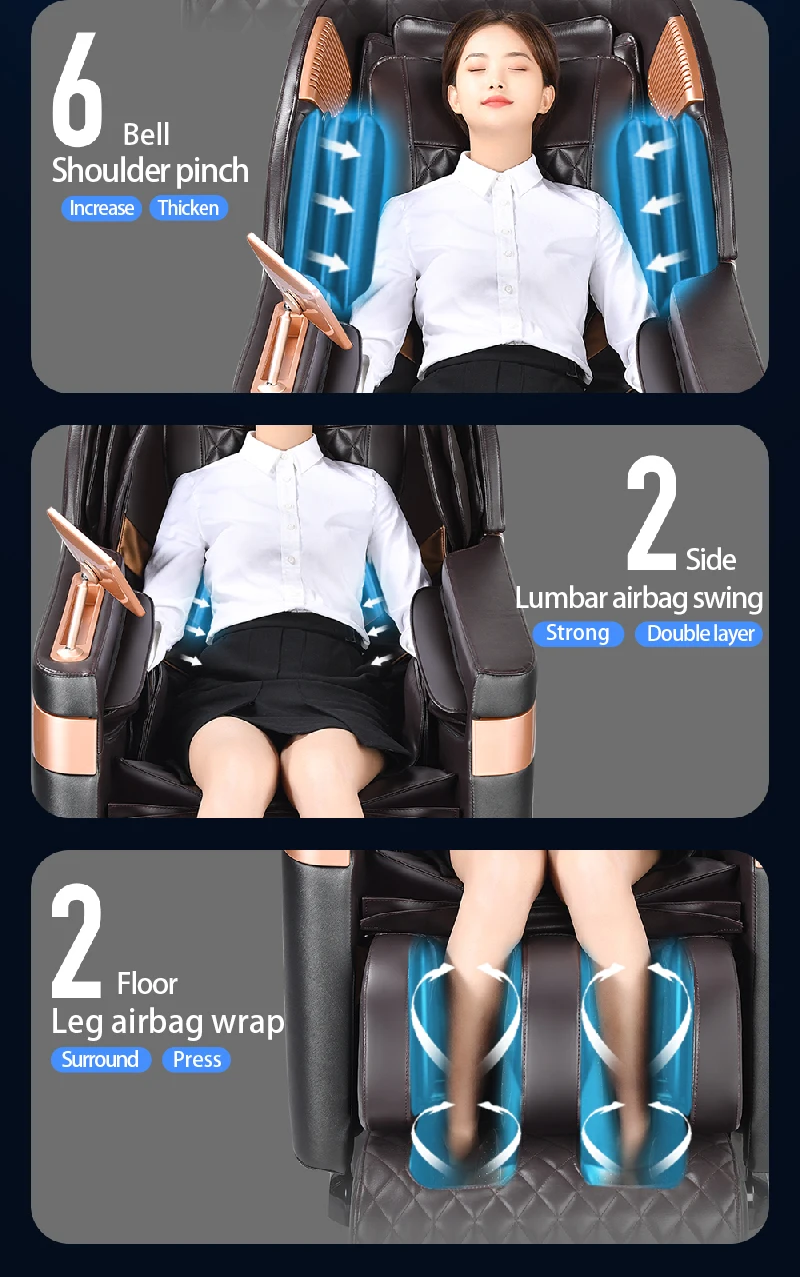 6 Bell
Shoulder pinch
Increase Thicken

2 Side
Lumbar airbag swing
Strong Double layer

2 Floor
Leg airbag wrap
Surround Press