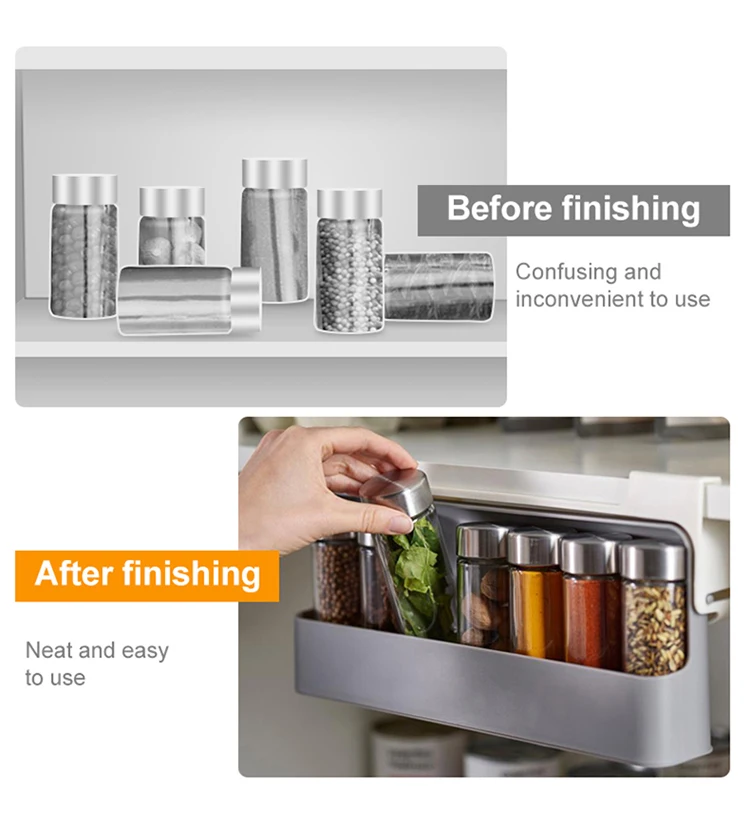 Before finishing

Confusing and inconvenient to use

After finishing

Neat and easy to use