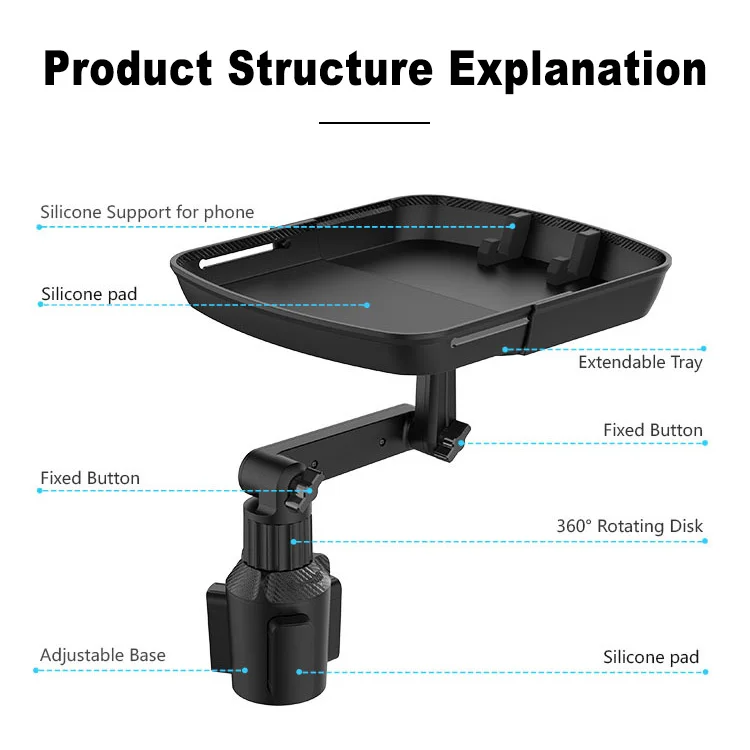 Product Structure Explanation

Silicone Support for phone

Silicone pad

Extendable Tray

Fixed Button

Fixed Button

360° Rotating Disk

Adjustable Base

Silicone pad