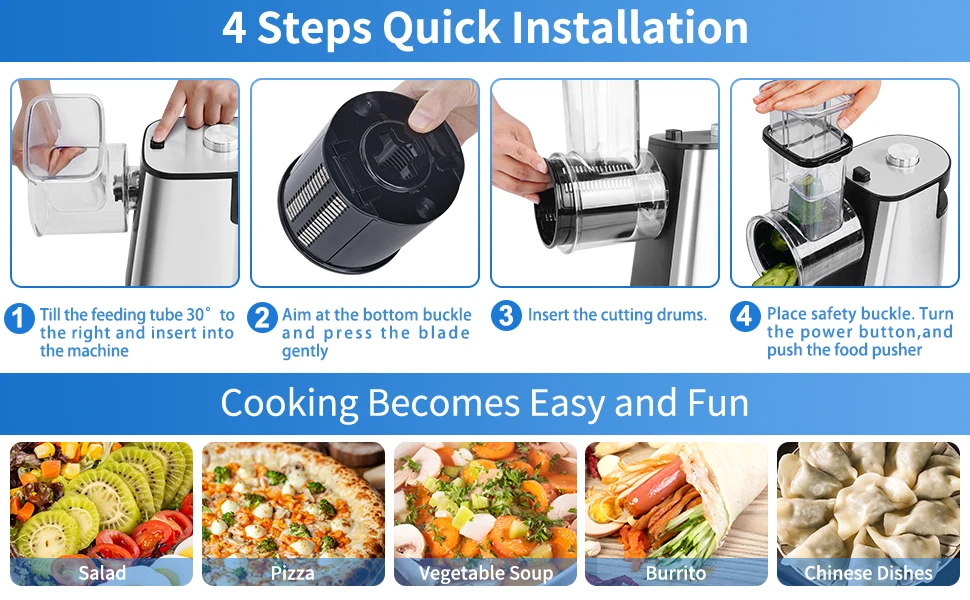 4 Steps Quick Installation

1 Till the feeding tube 30° to the right and insert into the machine

2 Aim at the bottom buckle and press the blade gently

3 Insert the cutting drums.

4 Place safety buckle. Turn the power button,and push the food pusher

Cooking Becomes Easy and Fun

Salad

Pizza

Vegetable Soup

Burrito

Chinese Dishes