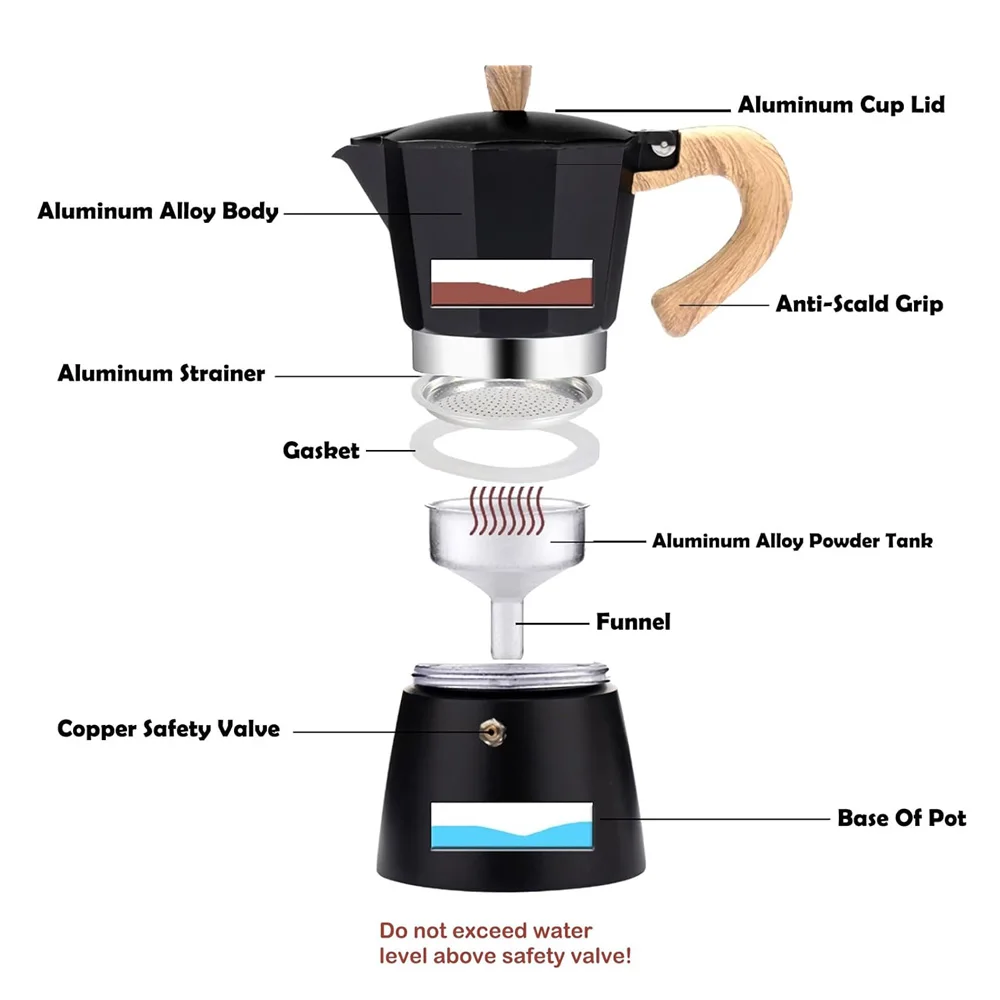 Aluminum Cup Lid

Aluminum Alloy Body

Anti-Scald Grip

Aluminum Strainer

Gasket

Aluminum Alloy Powder Tank

Funnel

Copper Safety Valve

Base Of Pot

Do not exceed water level above safety valve!