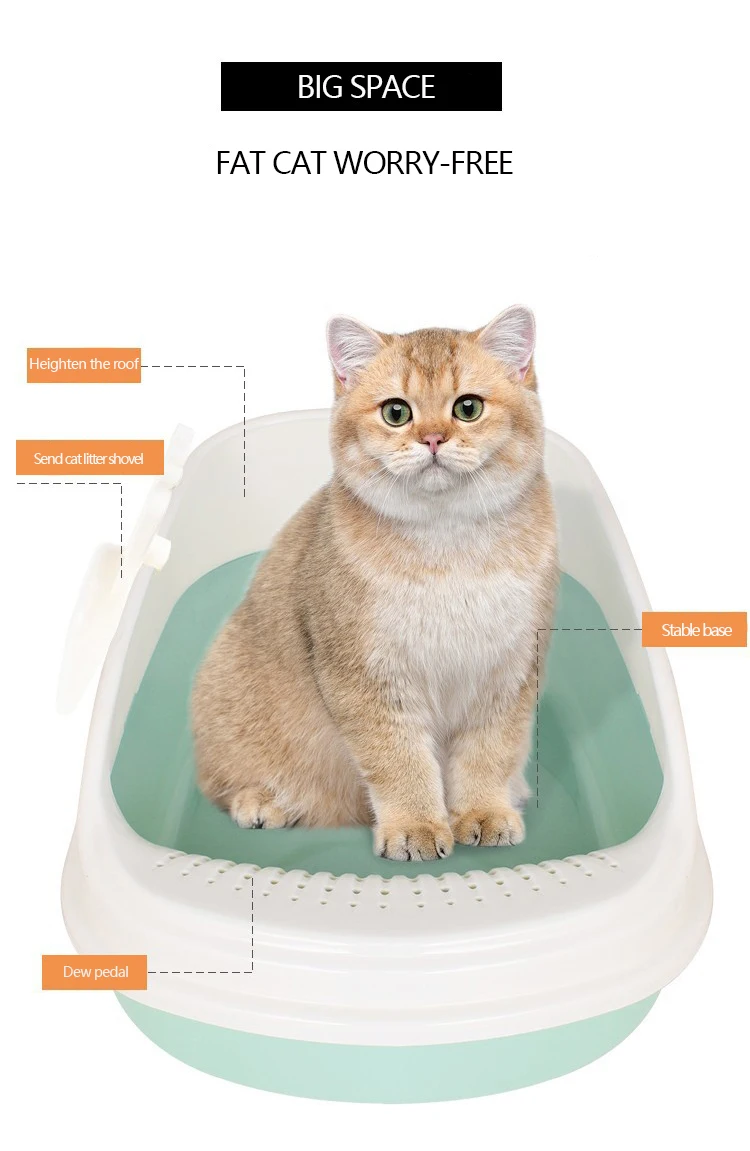 BIG SPACE

FAT CAT WORRY-FREE

Heighten the roof

Send cat litter shovel

Stable base

Dew pedal