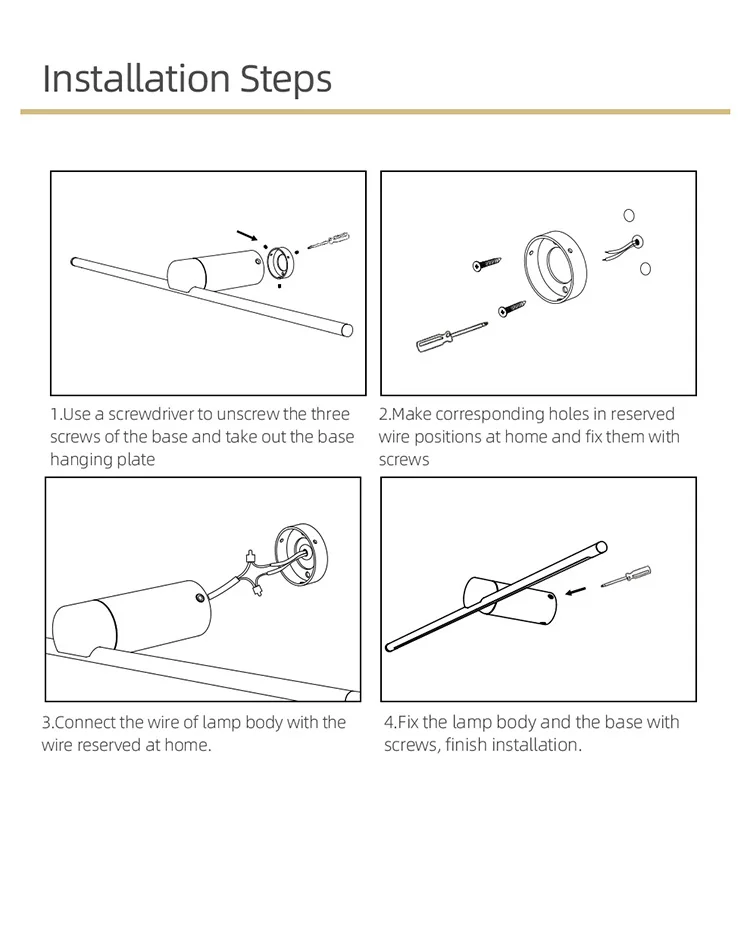 Installation Steps

1.Use a screwdriver to unscrew the three screws of the base and take out the base hanging plate

2.Make corresponding holes in reserved wire positions at home and fix them with screws

3.Connect the wire of lamp body with the wire reserved at home.

4.Fix the lamp body and the base with screws, finish installation.