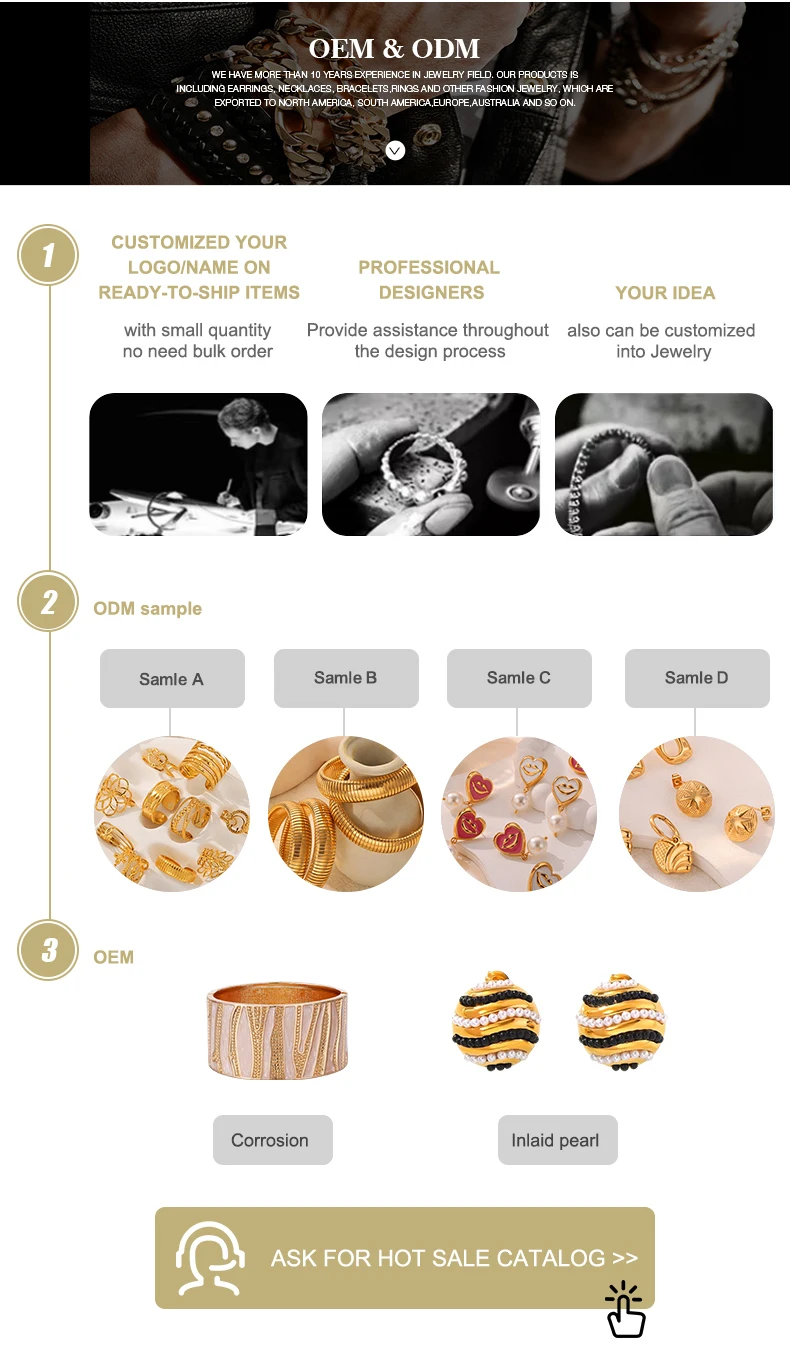 OEM & ODM

WE HAVE MORE THAN 10 YEARS EXPERIENCE IN JEWELRY FIELD. OUR PRODUCTS IS INCLUDING EARRINGS, NECKLACES, BRACELETS,RINGS AND OTHER FASHION JEWELRY, WHICH ARE EXPORTED TO NORTH AMERICA, SOUTH AMERICA,EUROPE,AUSTRALIA AND SO ON.

1

CUSTOMIZED YOUR LOGO/NAME ON READY-TO-SHIP ITEMS

with small quantity no need bulk order

PROFESSIONAL DESIGNERS

Provide assistance throughout the design process

YOUR IDEA

also can be customized into Jewelry

2

ODM sample

Samle A

Samle B

Samle C

Samle D

3

OEM

Corrosion

Inlaid pearl

ASK FOR HOT SALE CATALOG >>