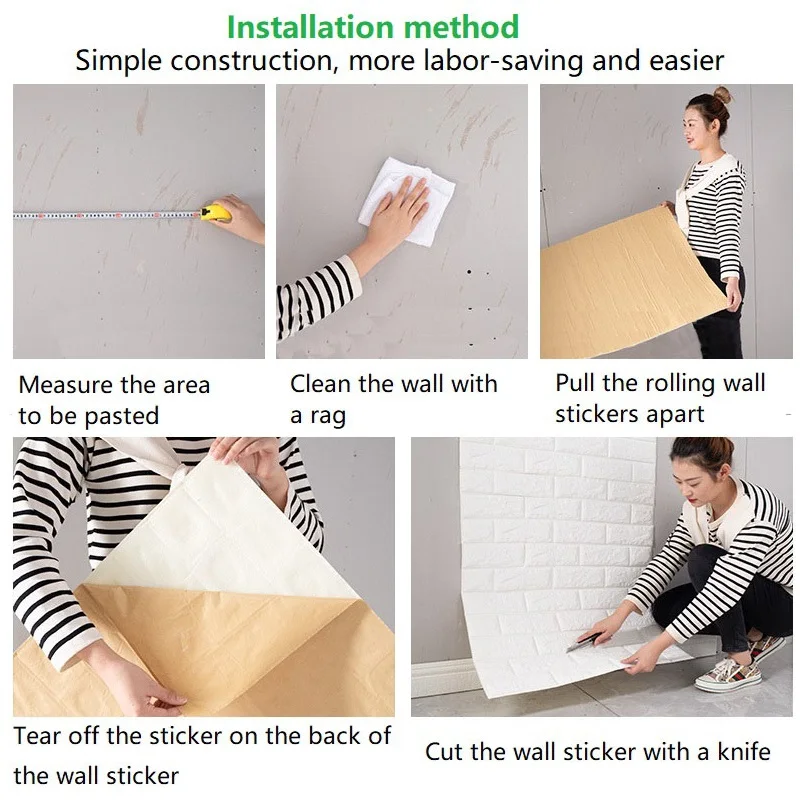 Installation method
Simple construction, more labor-saving and easier

Measure the area to be pasted

Clean the wall with a rag

Pull the rolling wall stickers apart

Tear off the sticker on the back of the wall sticker

Cut the wall sticker with a knife