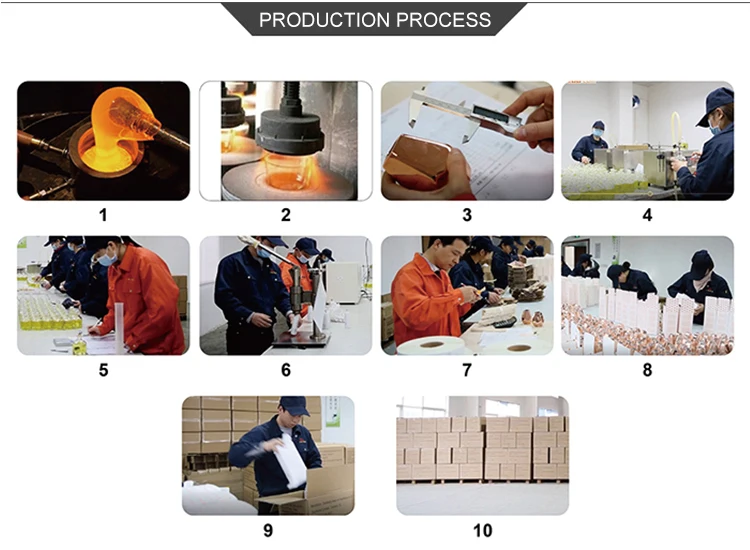 PRODUCTION PROCESS

1

2

3

4

5

6

7

8

9

10