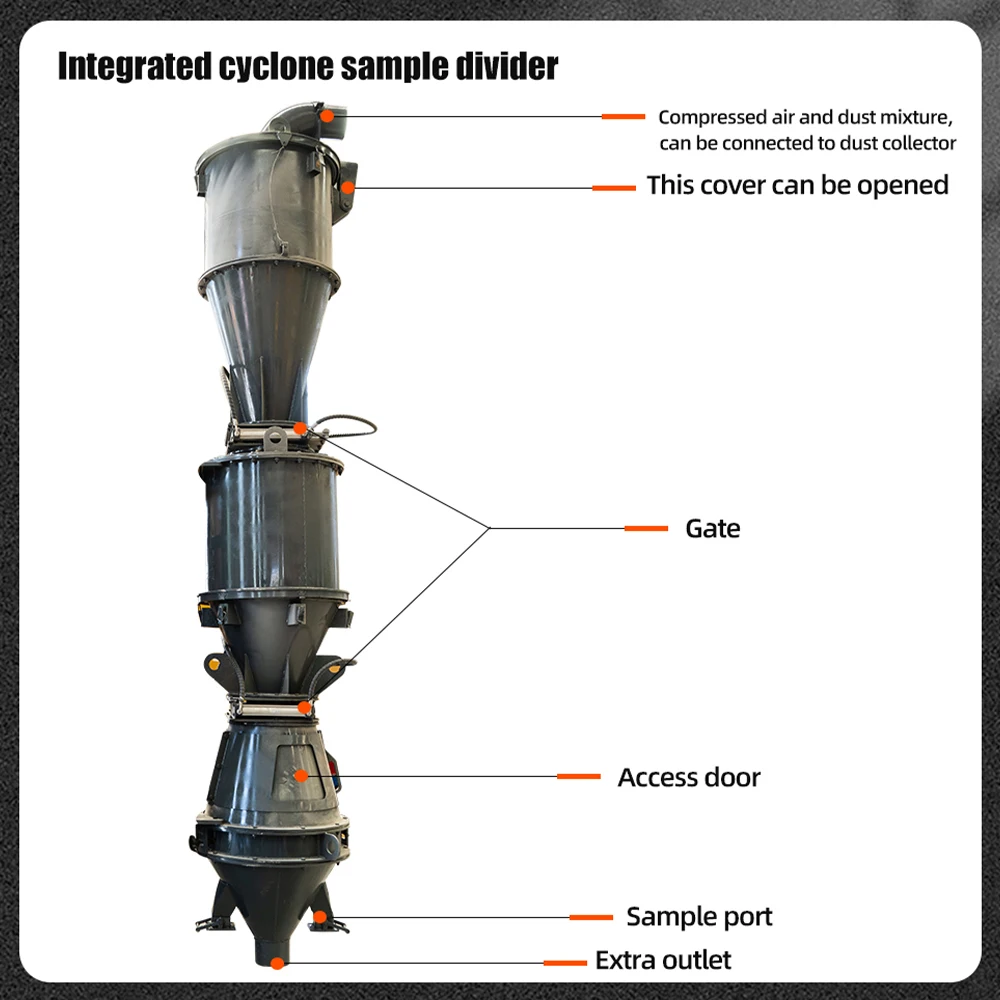 Integrated cyclone sample divider

Compressed air and dust mixture, can be connected to dust collector

This cover can be opened

Gate

Access door

Sample port

Extra outlet