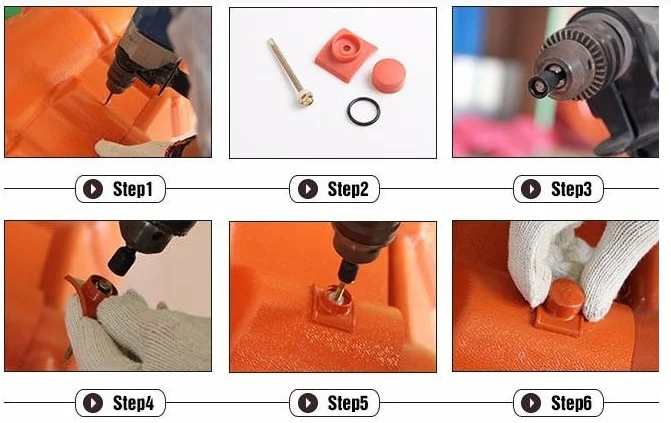 Step1

Step2

Step3

Step4

Step5

Step6