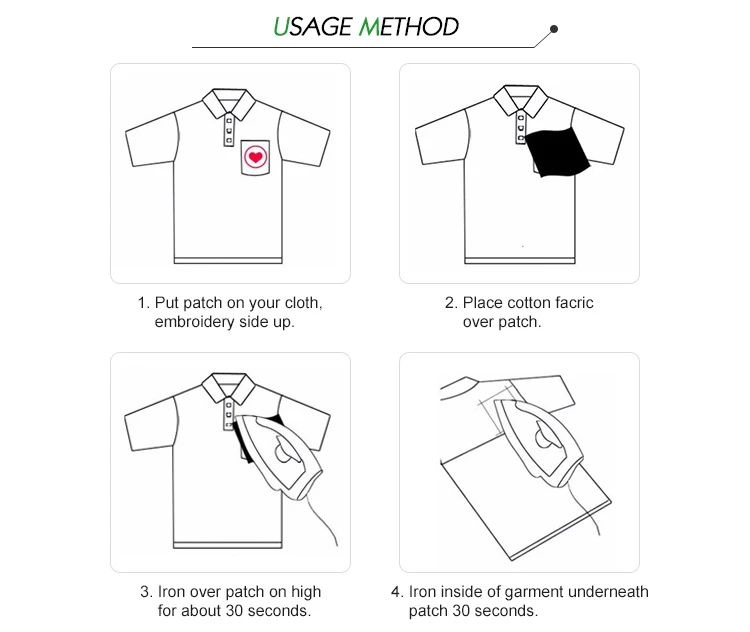 USAGE METHOD

1. Put patch on your cloth, embroidery side up.

2. Place cotton facric over patch.

3. Iron over patch on high for about 30 seconds.

4. Iron inside of garment underneath patch 30 seconds.