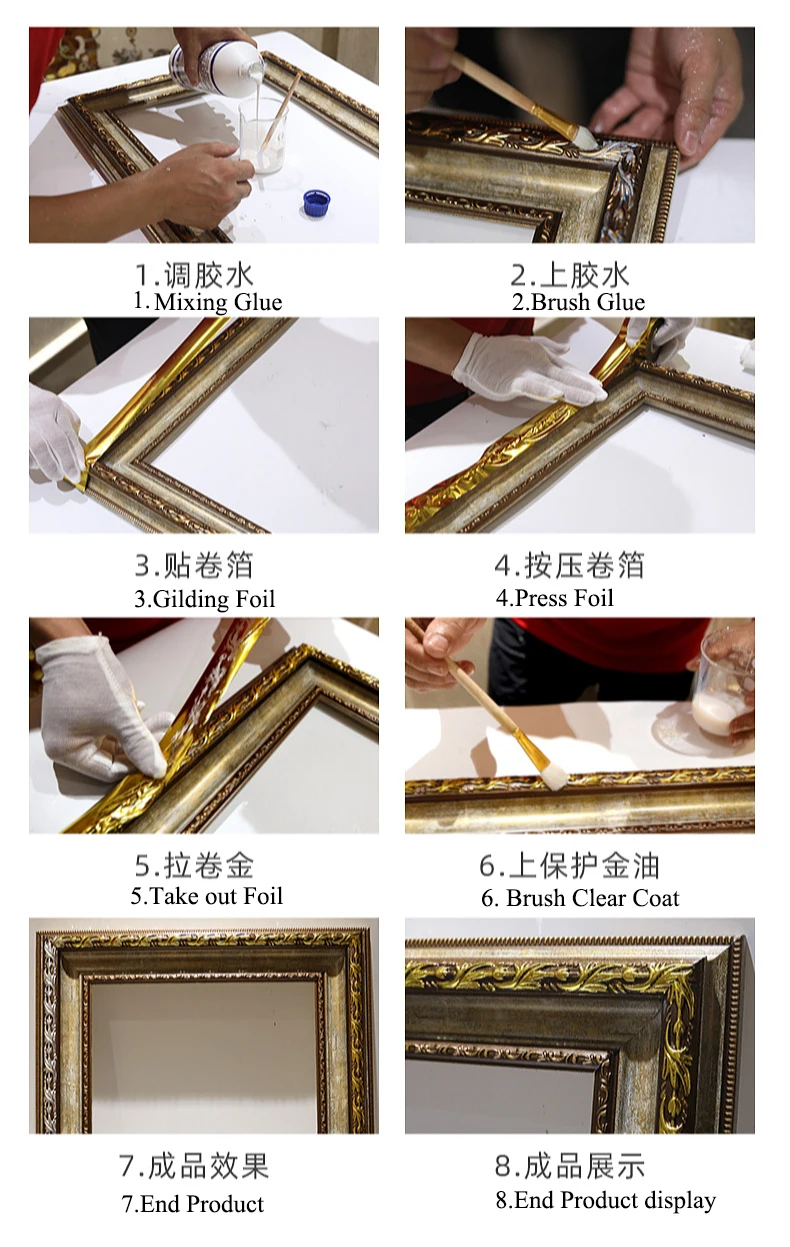 1.调胶水
1. Mixing Glue

2.上胶水
2.Brush Glue

3.贴卷箔
3.Gilding Foil

4.按压卷箔
4.Press Foil

5.拉卷金
5.Take out Foil

6.上保护金油
6. Brush Clear Coat

7.成品效果
7.End Product

8.成品展示
8.End Product display