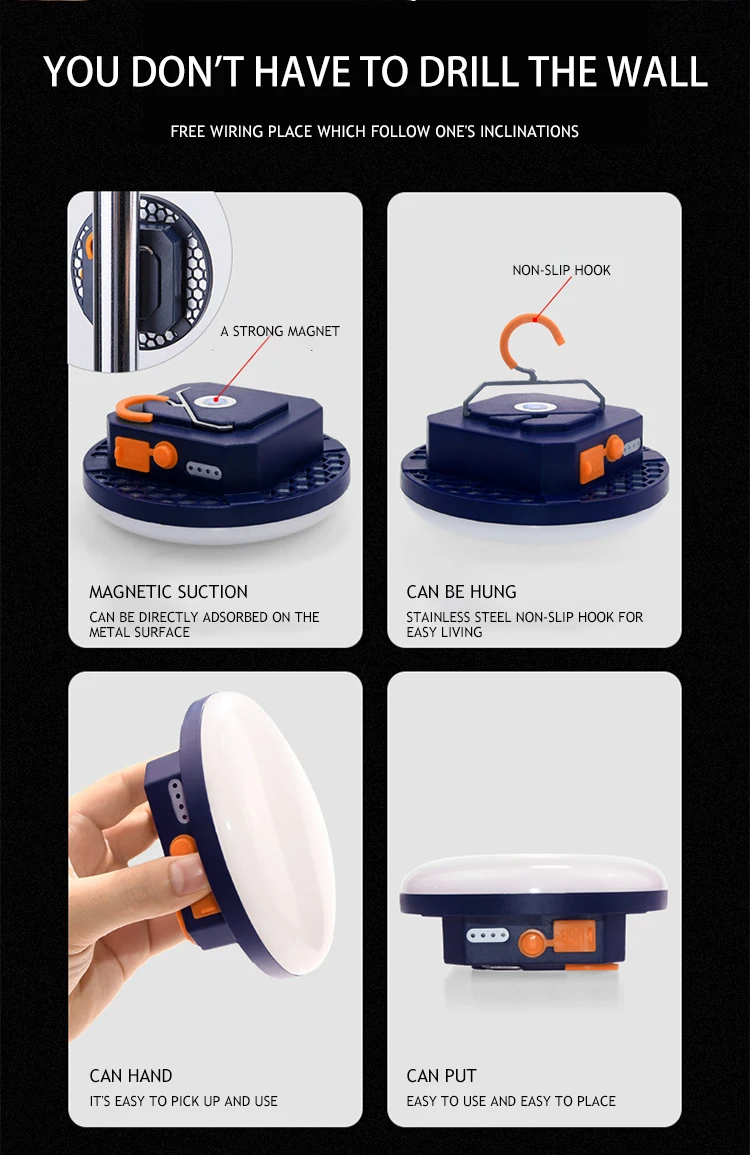 YOU DON'T HAVE TO DRILL THE WALL

FREE WIRING PLACE WHICH FOLLOW ONE'S INCLINATIONS

A STRONG MAGNET

MAGNETIC SUCTION

CAN BE DIRECTLY ADSORBED ON THE METAL SURFACE

NON-SLIP HOOK

CAN BE HUNG

STAINLESS STEEL NON-SLIP HOOK FOR EASY LIVING

CAN HAND

IT'S EASY TO PICK UP AND USE

CAN PUT

EASY TO USE AND EASY TO PLACE