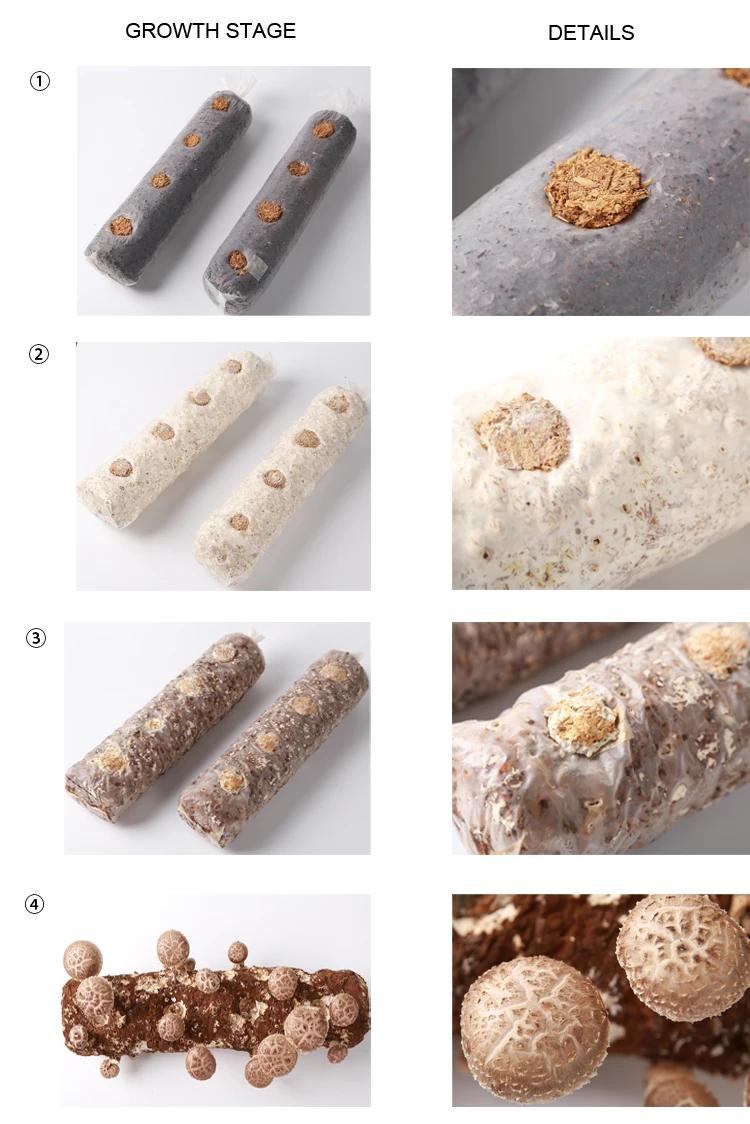 GROWTH STAGE

DETAILS

①

②

③

④