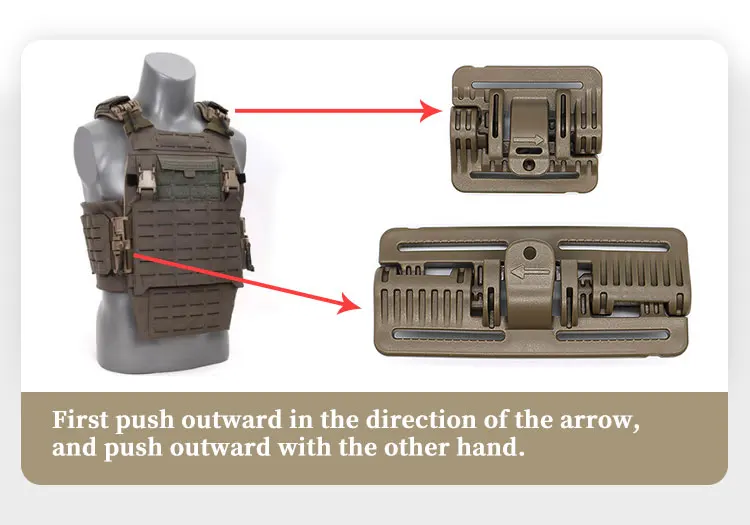 First push outward in the direction of the arrow, and push outward with the other hand.