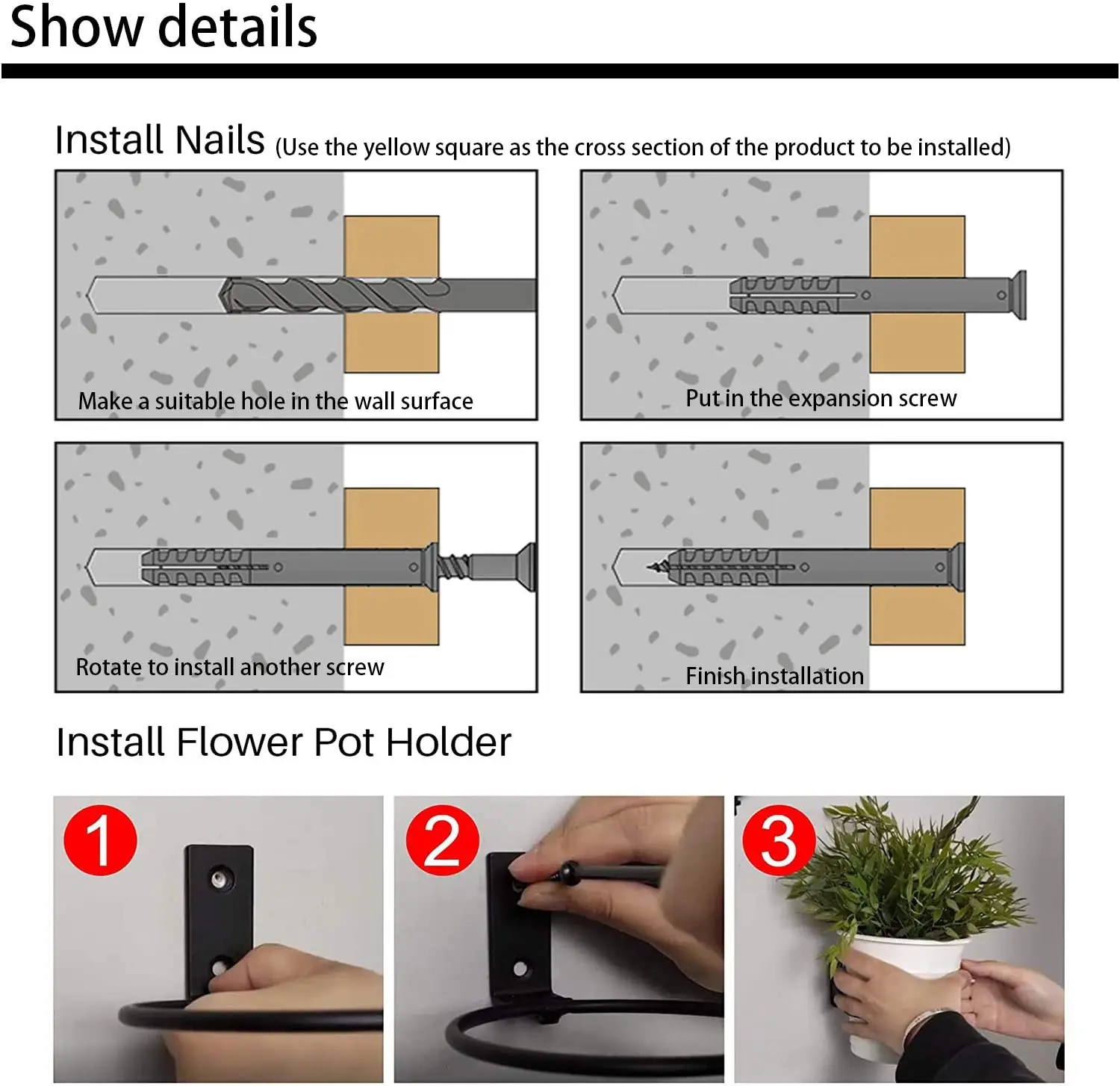 Show details

Install Nails (Use the yellow square as the cross section of the product to be installed)

Make a suitable hole in the wall surface

Put in the expansion screw

Rotate to install another screw

Finish installation

Install Flower Pot Holder

1

2

3