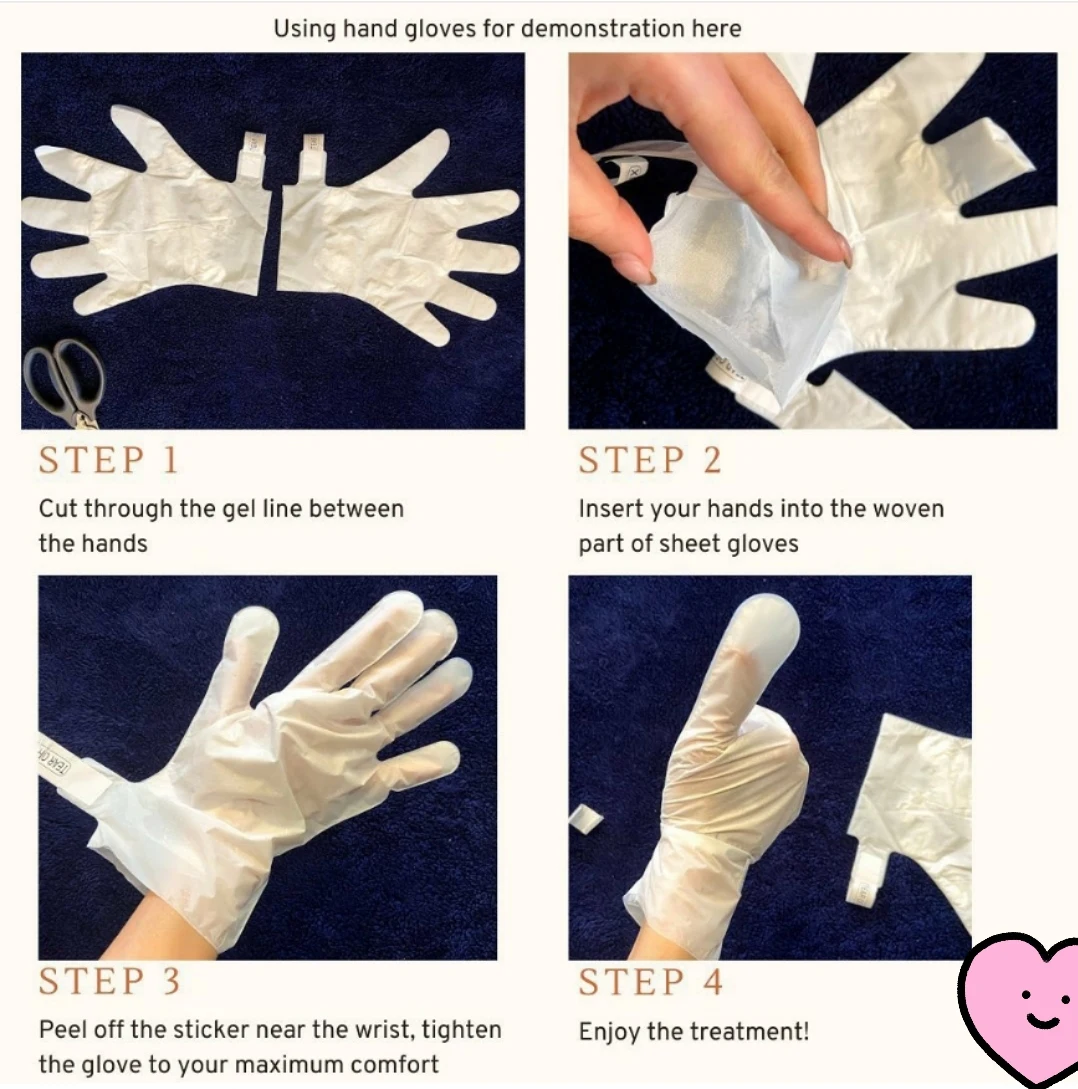 Using hand gloves for demonstration here

STEP 1

Cut through the gel line between the hands

STEP 2

Insert your hands into the woven part of sheet gloves

STEP 3

Peel off the sticker near the wrist, tighten the glove to your maximum comfort

STEP 4

Enjoy the treatment!