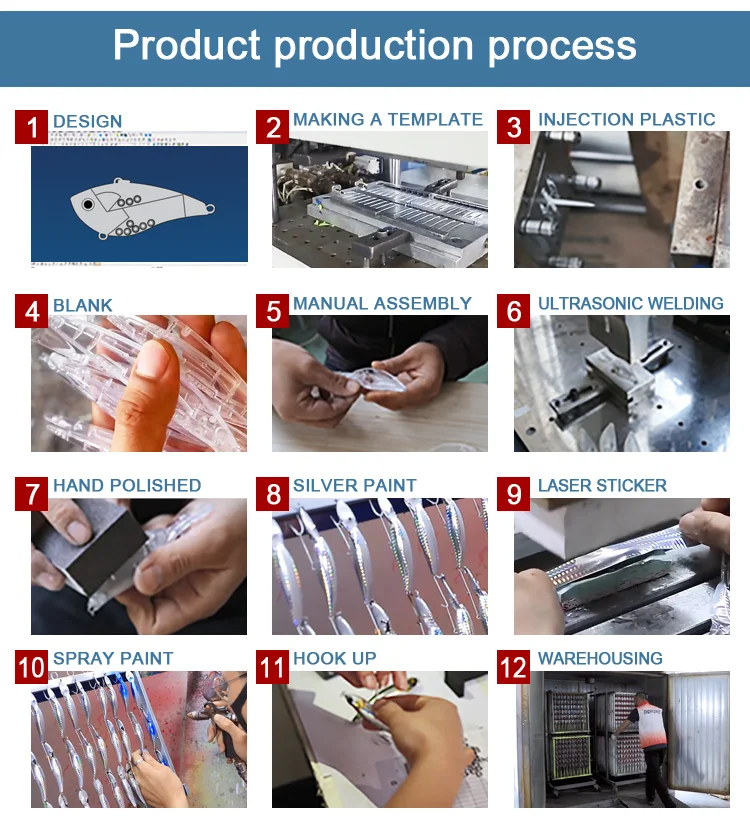 Product production process

1 DESIGN

2 MAKING A TEMPLATE

3 INJECTION PLASTIC

4 BLANK

5 MANUAL ASSEMBLY

6 ULTRASONIC WELDING

7 HAND POLISHED

8 SILVER PAINT

9 LASER STICKER

10 SPRAY PAINT

11 HOOK UP

12 WAREHOUSING