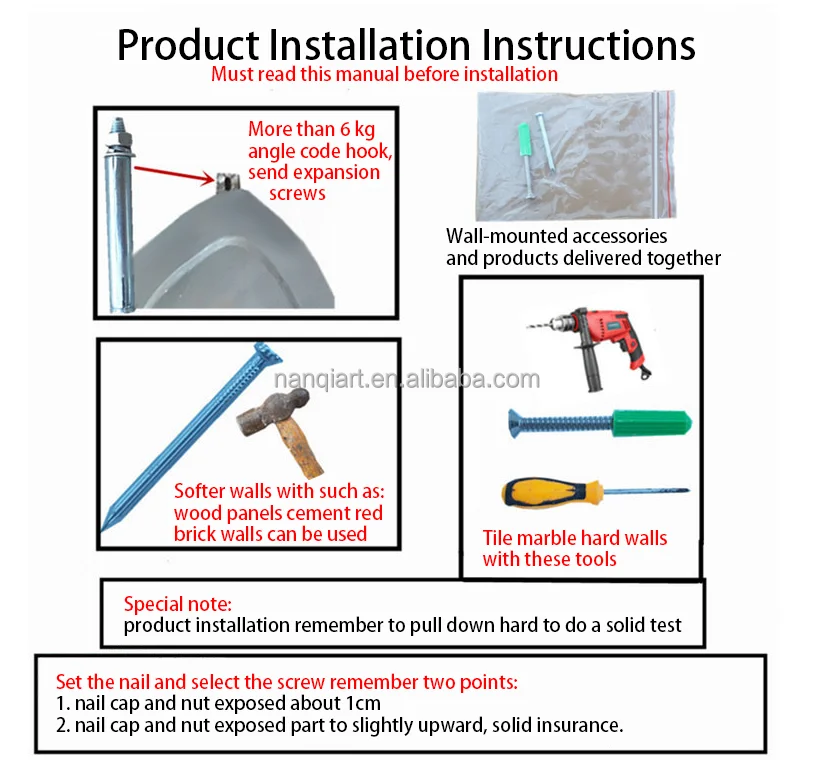 Product Installation Instructions
Must read this manual before installation

More than 6 kg angle code hook, send expansion screws

Wall-mounted accessories and products delivered together

nanqiart.en.alibaba.com

Softer walls with such as: wood panels cement red brick walls can be used

Tile marble hard walls with these tools

Special note:
product installation remember to pull down hard to do a solid test

Set the nail and select the screw remember two points:
1. nail cap and nut exposed about 1cm
2. nail cap and nut exposed part to slightly upward, solid insurance.