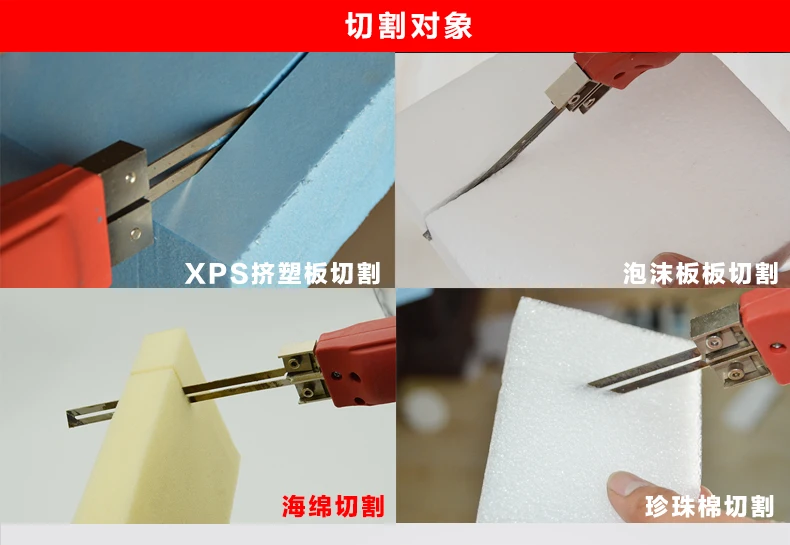 切割对象

XPS挤塑板切割

泡沫板板切割

海绵切割

珍珠棉切割