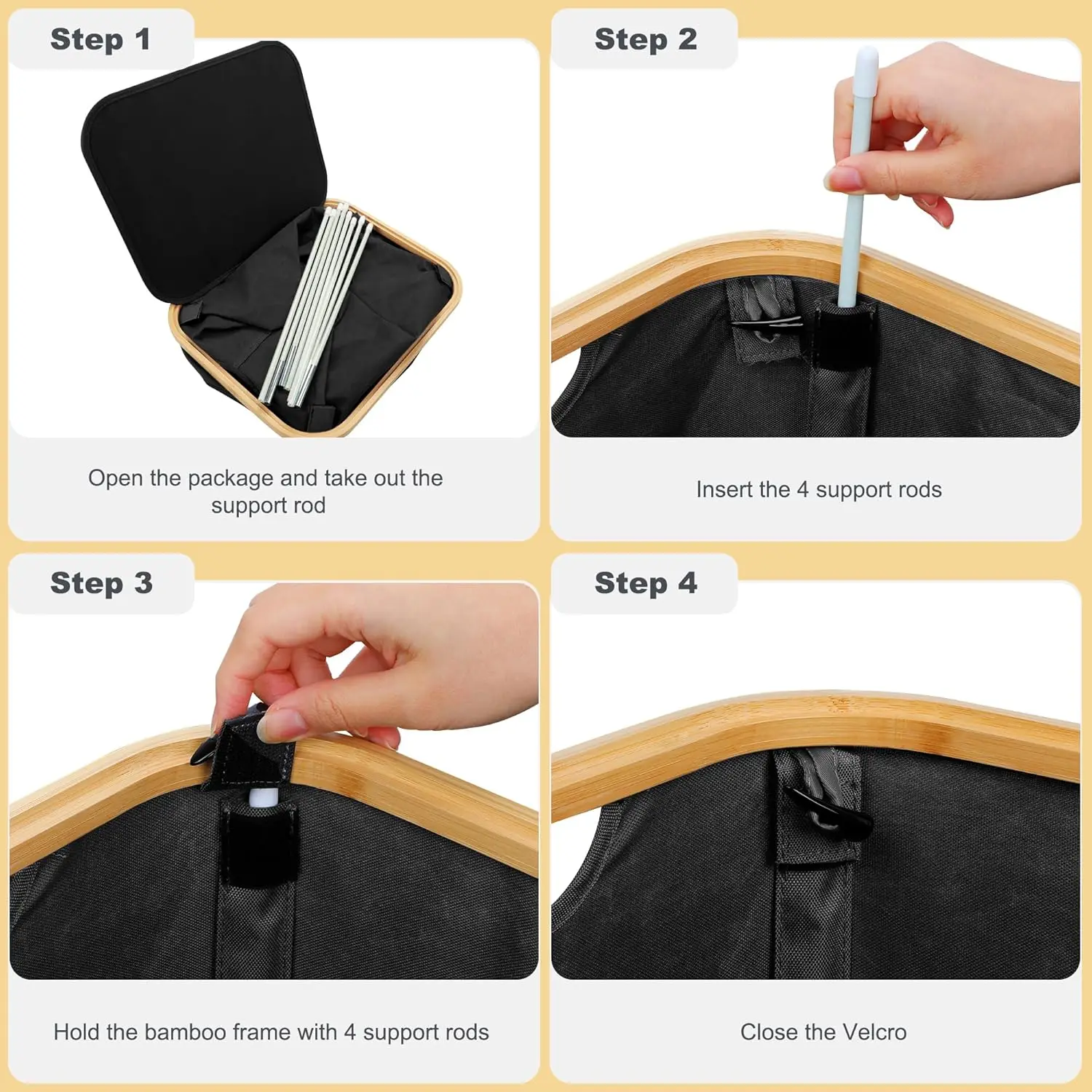 Step 1

Open the package and take out the support rod

Step 2

Insert the 4 support rods

Step 3

Hold the bamboo frame with 4 support rods

Step 4

Close the Velcro