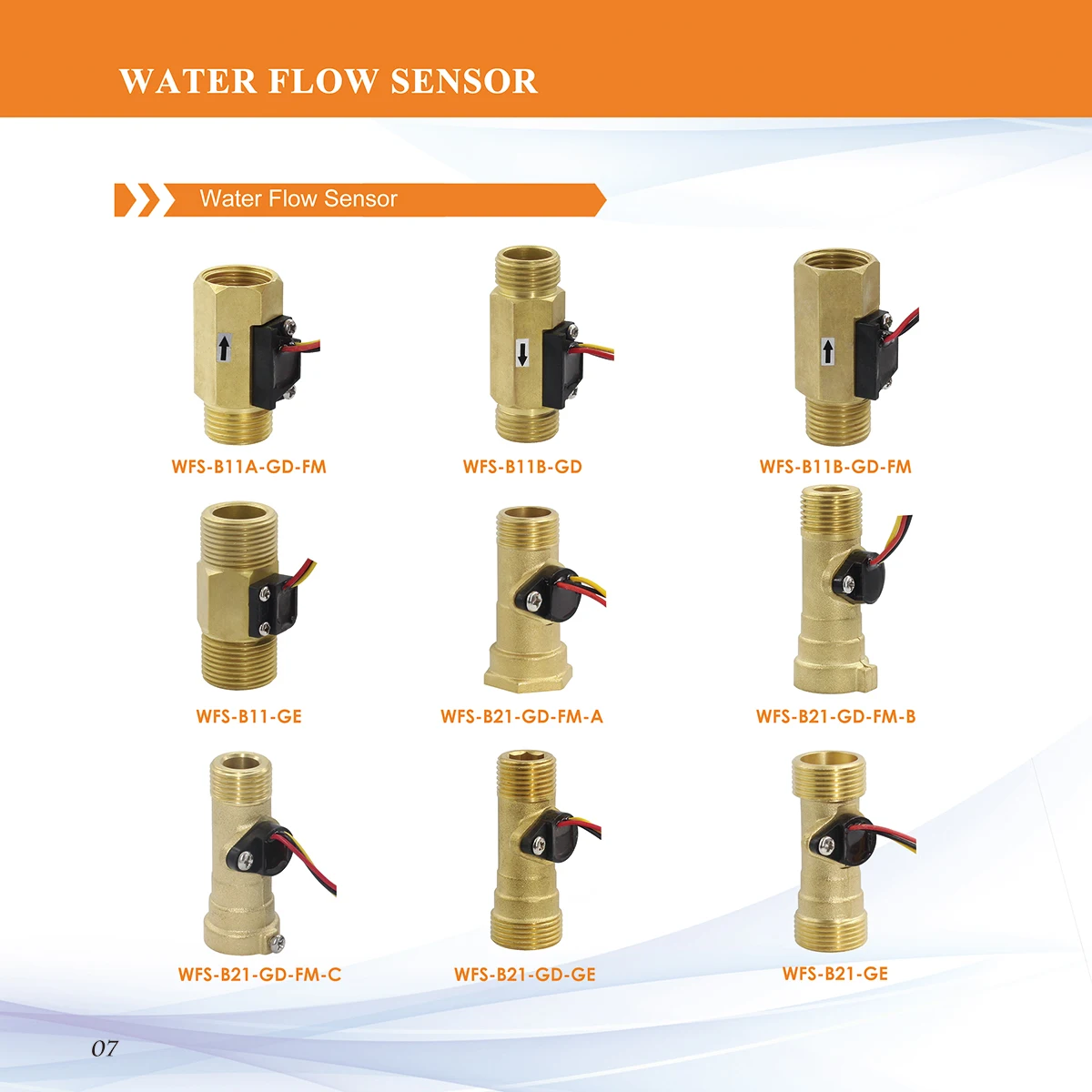 WATER FLOW SENSOR

Water Flow Sensor

WFS-B11A-GD-FM

WFS-B11B-GD

WFS-B11B-GD-FM

WFS-B11-GE

WFS-B21-GD-FM-A

WFS-B21-GD-FM-B

WFS-B21-GD-FM-C

WFS-B21-GD-GE

WFS-B21-GE

07