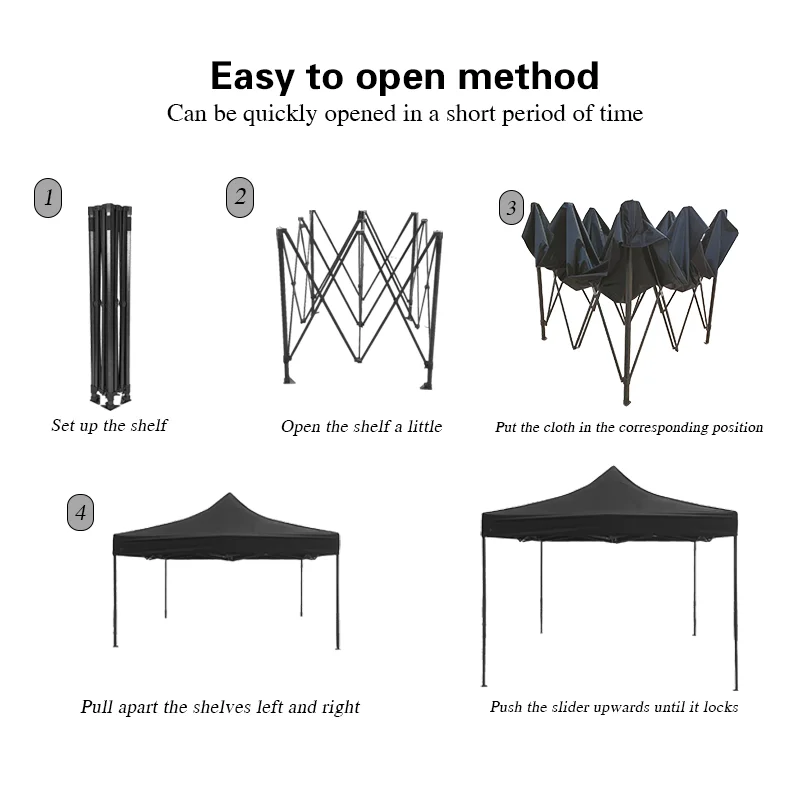 Easy to open method
Can be quickly opened in a short period of time

1
Set up the shelf

2
Open the shelf a little

3
Put the cloth in the corresponding position

4
Pull apart the shelves left and right

Push the slider upwards until it locks