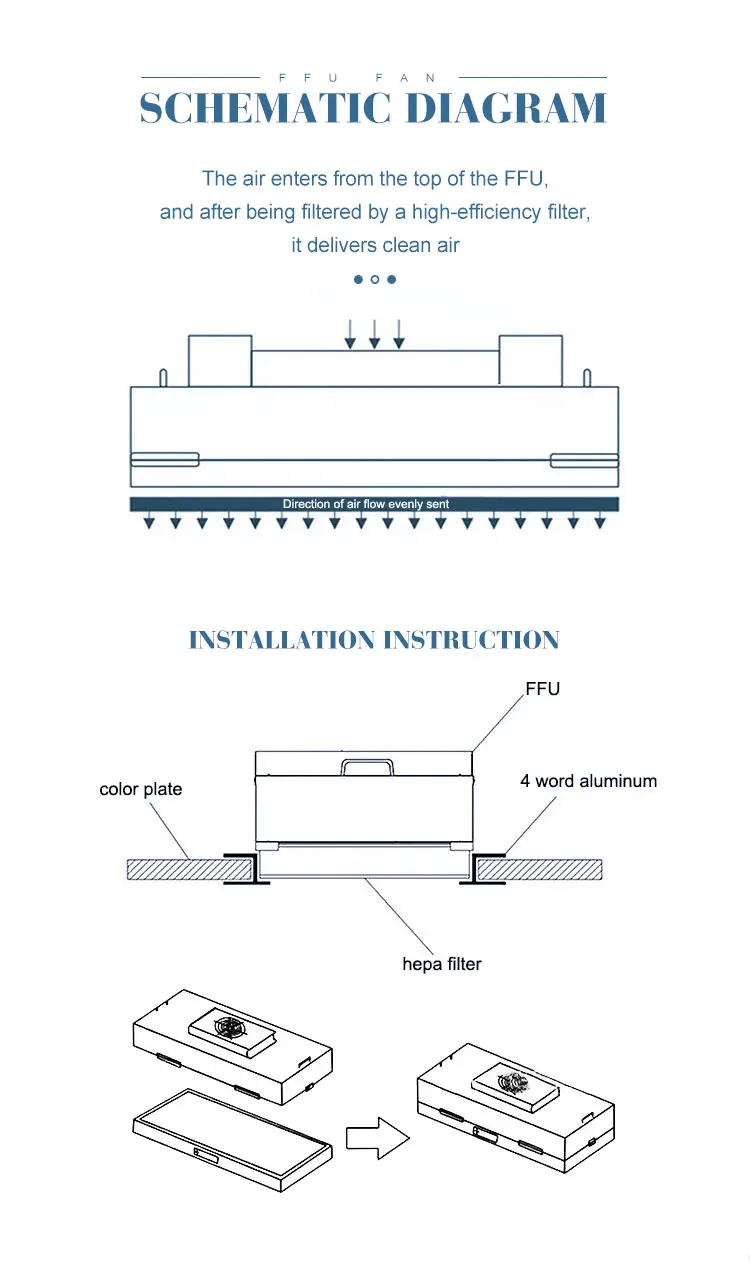 FFU FAN

SCHEMATIC DIAGRAM

The air enters from the top of the FFU, and after being filtered by a high-efficiency filter, it delivers clean air

Direction of air flow evenly sent

INSTALLATION INSTRUCTION

FFU

color plate

4 word aluminum

hepa filter