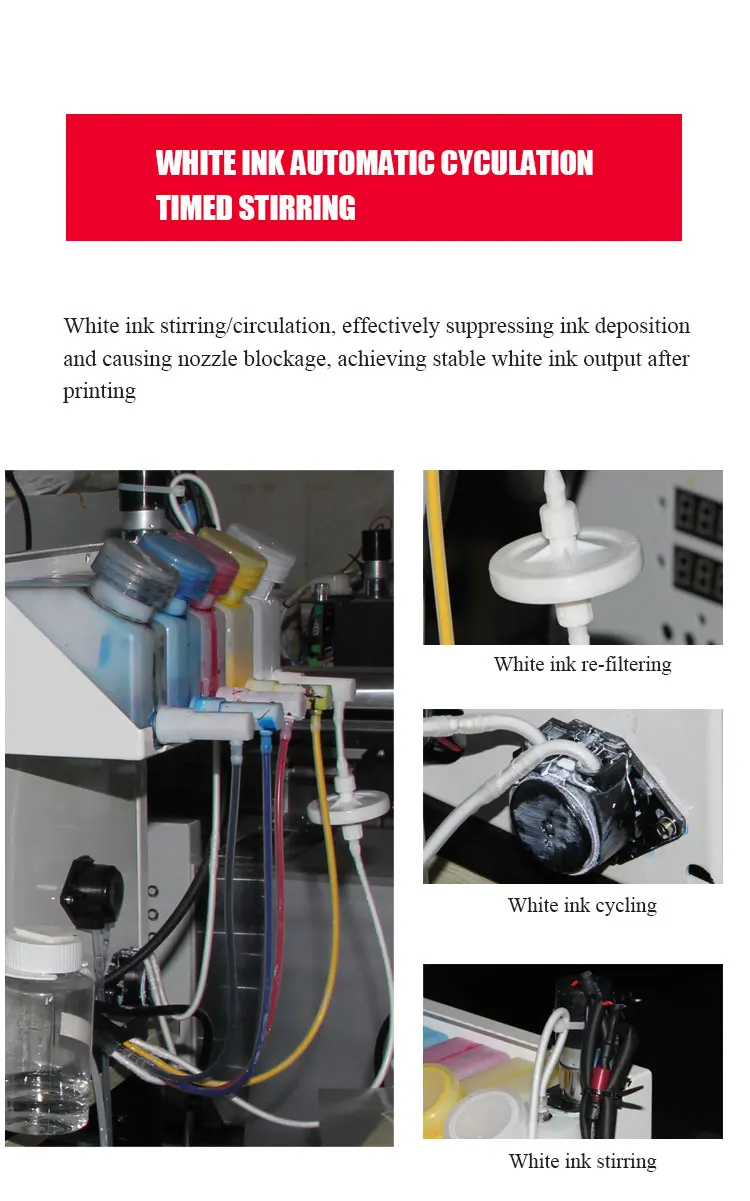 WHITE INK AUTOMATIC CYCULATION
TIMED STIRRING

White ink stirring/circulation, effectively suppressing ink deposition and causing nozzle blockage, achieving stable white ink output after printing

White ink re-filtering

White ink cycling

White ink stirring