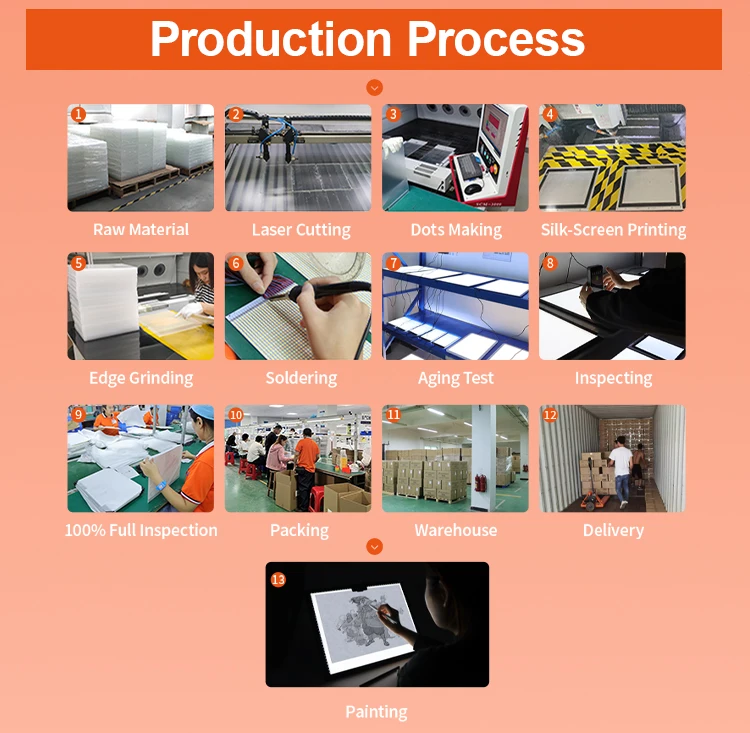 Production Process

1
Raw Material

2
Laser Cutting

3
Dots Making

4
Silk-Screen Printing

5
Edge Grinding

6
Soldering

7
Aging Test

8
Inspecting

9
100% Full Inspection

10
Packing

11
Warehouse

12
Delivery

13
Painting