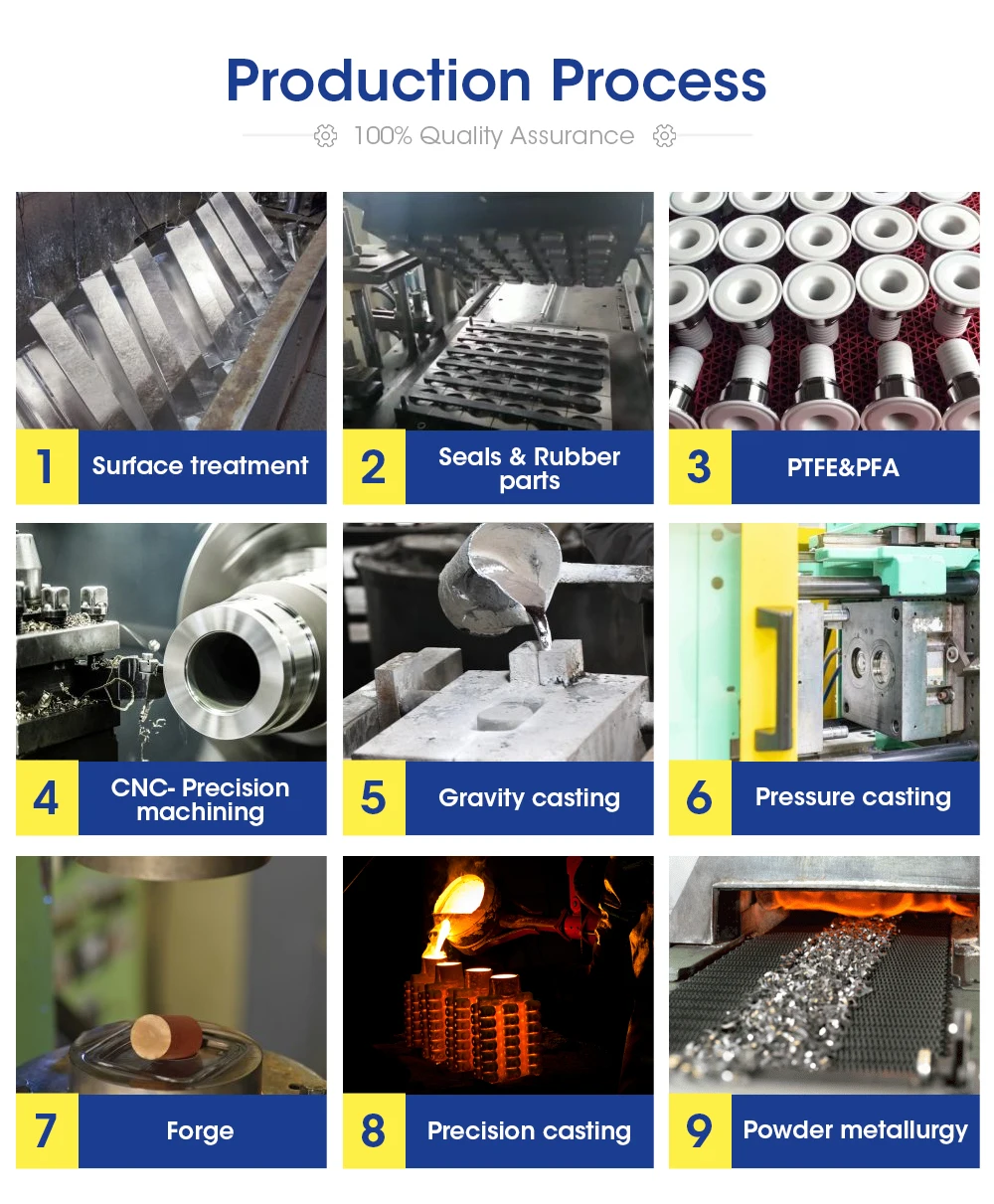 Production Process

100% Quality Assurance

1 Surface treatment

2 Seals & Rubber parts

3 PTFE&PFA

4 CNC- Precision machining

5 Gravity casting

6 Pressure casting

7 Forge

8 Precision casting

9 Powder metallurgy