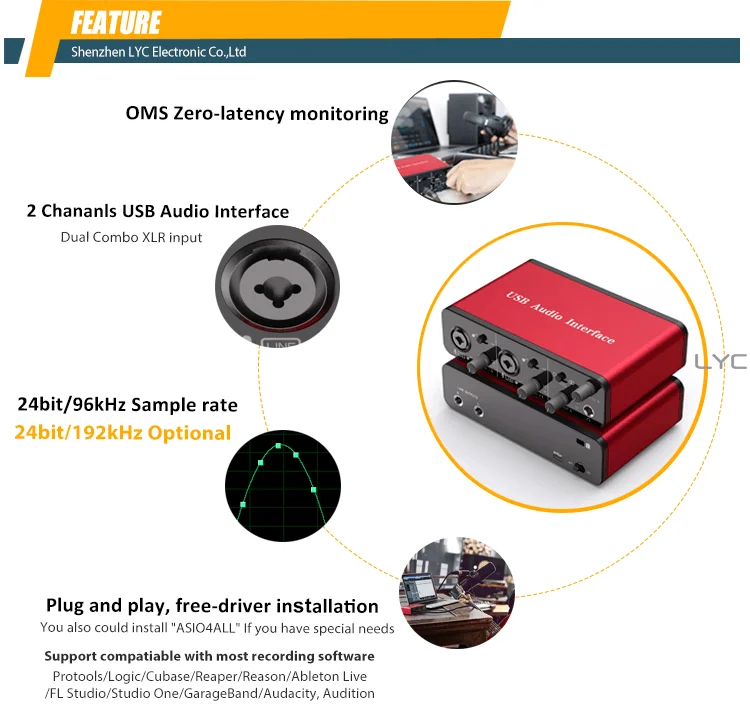 FEATURE
Shenzhen LYC Electronic Co.,Ltd

OMS Zero-latency monitoring

2 Chananls USB Audio Interface
Dual Combo XLR input

USB Audio Interface

LYC

24bit/96kHz Sample rate
24bit/192kHz Optional

Plug and play, free-driver installation
You also could install "ASIO4ALL" If you have special needs

Support compatiable with most recording software
Protools/Logic/Cubase/Reaper/Reason/Ableton Live /FL Studio/Studio One/GarageBand/Audacity, Audition