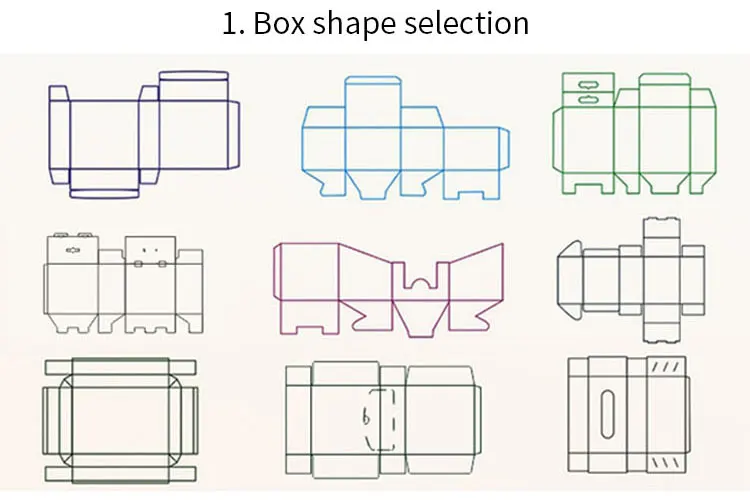 1. Box shape selection