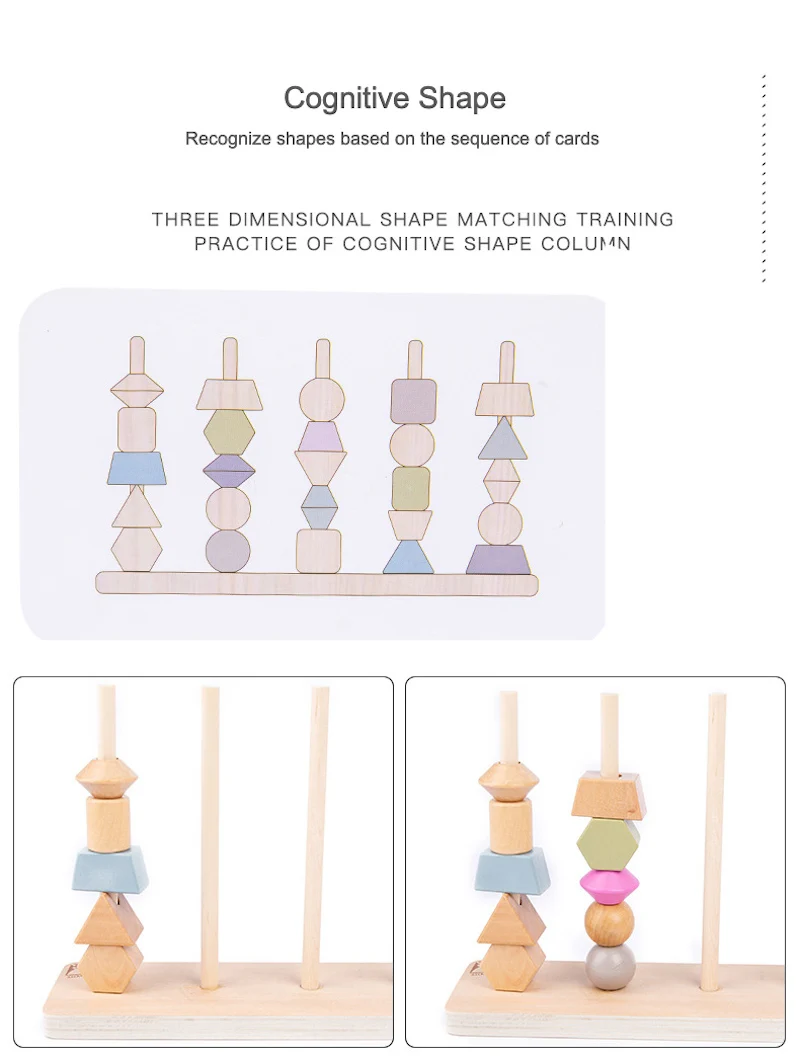 Cognitive Shape

Recognize shapes based on the sequence of cards

THREE DIMENSIONAL SHAPE MATCHING TRAINING PRACTICE OF COGNITIVE SHAPE COLUMN