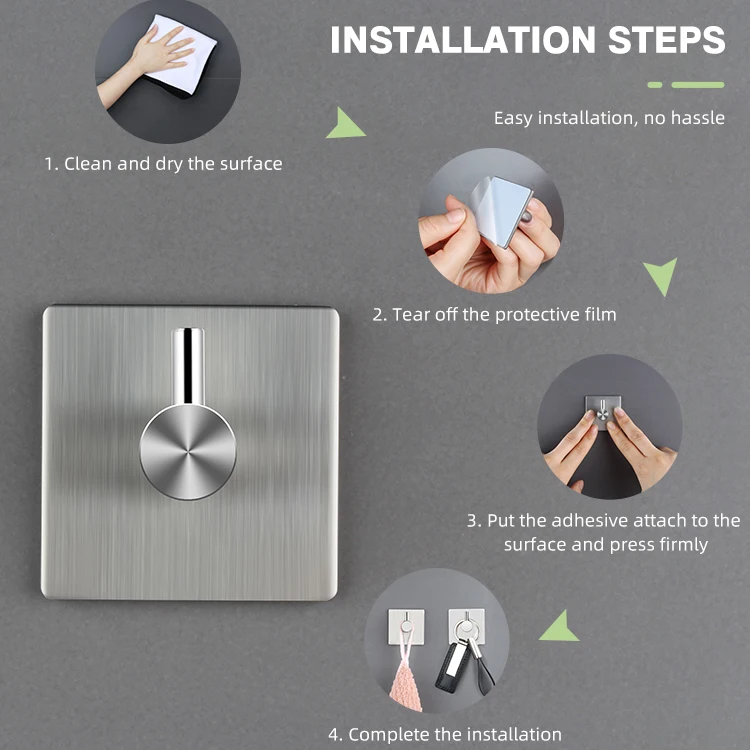 INSTALLATION STEPS

Easy installation, no hassle

1. Clean and dry the surface

2. Tear off the protective film

3. Put the adhesive attach to the surface and press firmly

4. Complete the installation