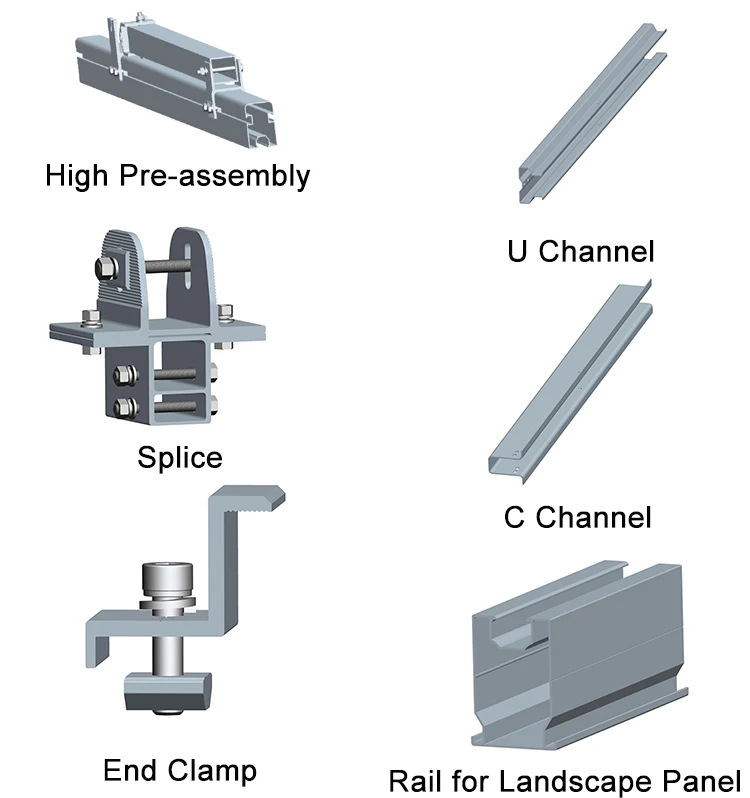 High Pre-assembly

Splice

End Clamp

U Channel

C Channel

Rail for Landscape Panel