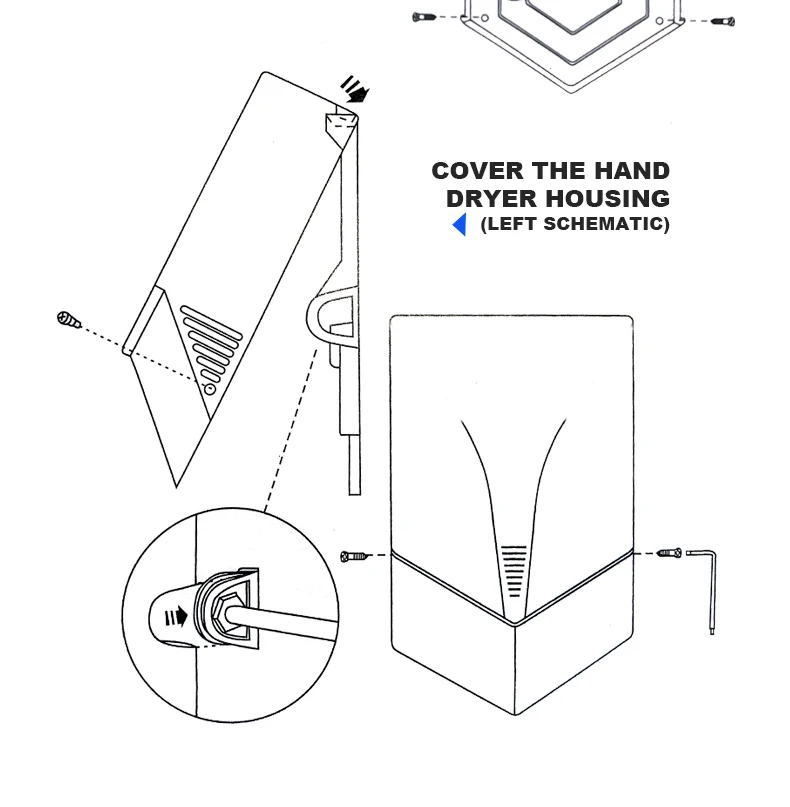 COVER THE HAND DRYER HOUSING
(LEFT SCHEMATIC)