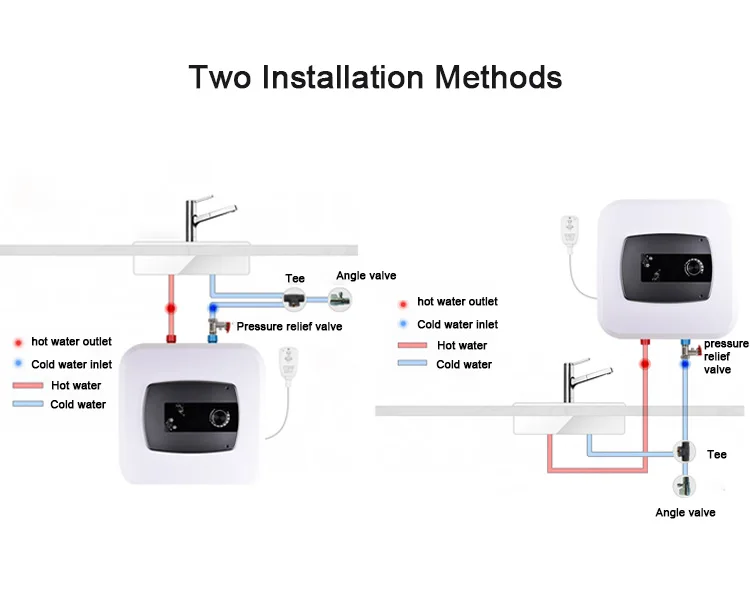 Two Installation Methods

Tee
Angle valve
Pressure relief valve
hot water outlet
Cold water inlet
Hot water
Cold water

hot water outlet
Cold water inlet
Hot water
Cold water
pressure relief valve
Tee
Angle valve