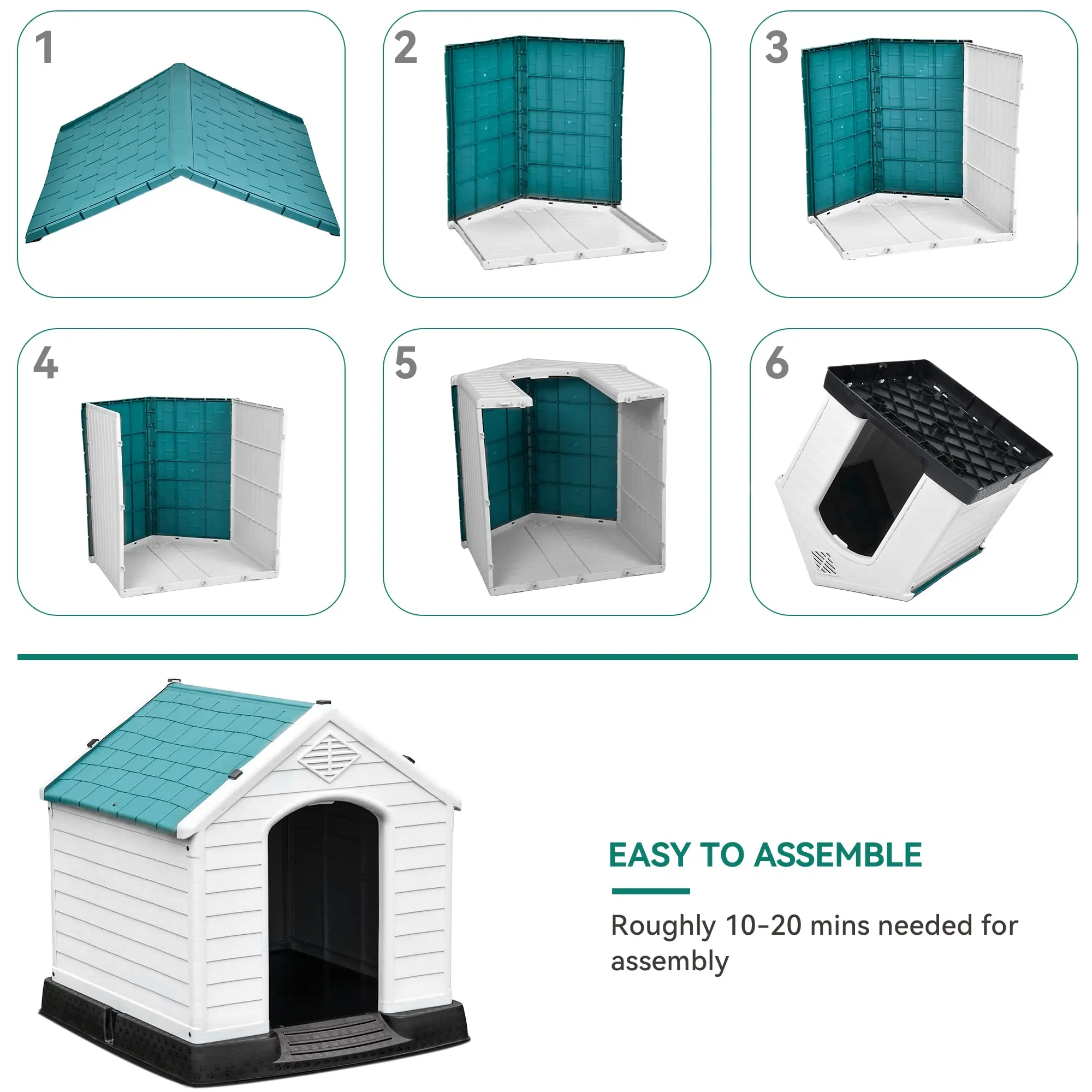 1

2

3

4

5

6

EASY TO ASSEMBLE

Roughly 10-20 mins needed for assembly