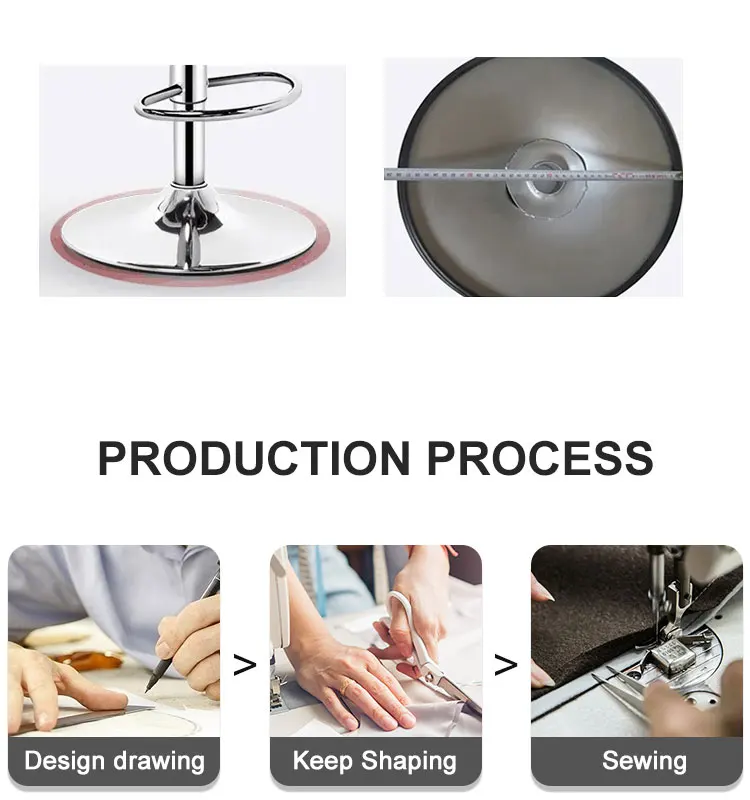 PRODUCTION PROCESS

Design drawing > Keep Shaping > Sewing