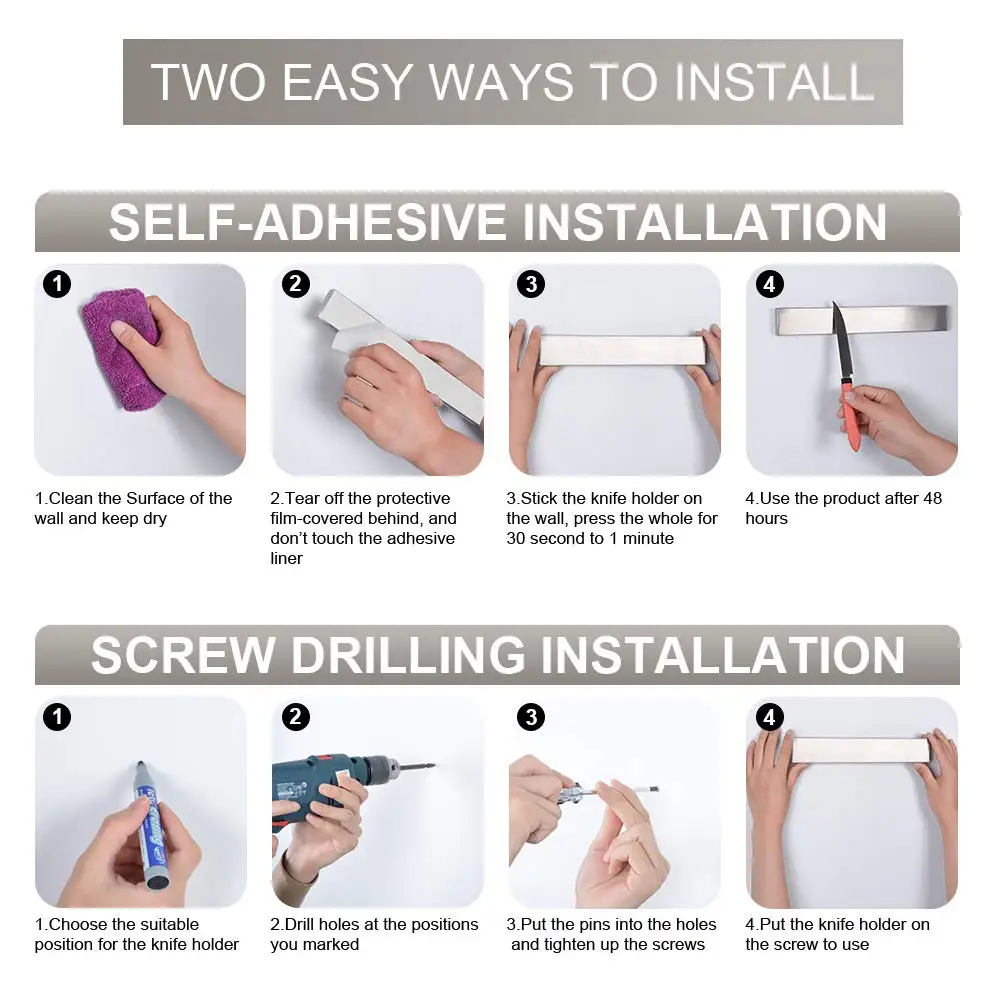 TWO EASY WAYS TO INSTALL

SELF-ADHESIVE INSTALLATION

1

2

3

4

1.Clean the Surface of the wall and keep dry

2.Tear off the protective film-covered behind, and don't touch the adhesive liner

3.Stick the knife holder on the wall, press the whole for 30 second to 1 minute

4.Use the product after 48 hours

SCREW DRILLING INSTALLATION

1

2

3

4

1.Choose the suitable position for the knife holder

2.Drill holes at the positions you marked

3.Put the pins into the holes and tighten up the screws

4.Put the knife holder on the screw to use