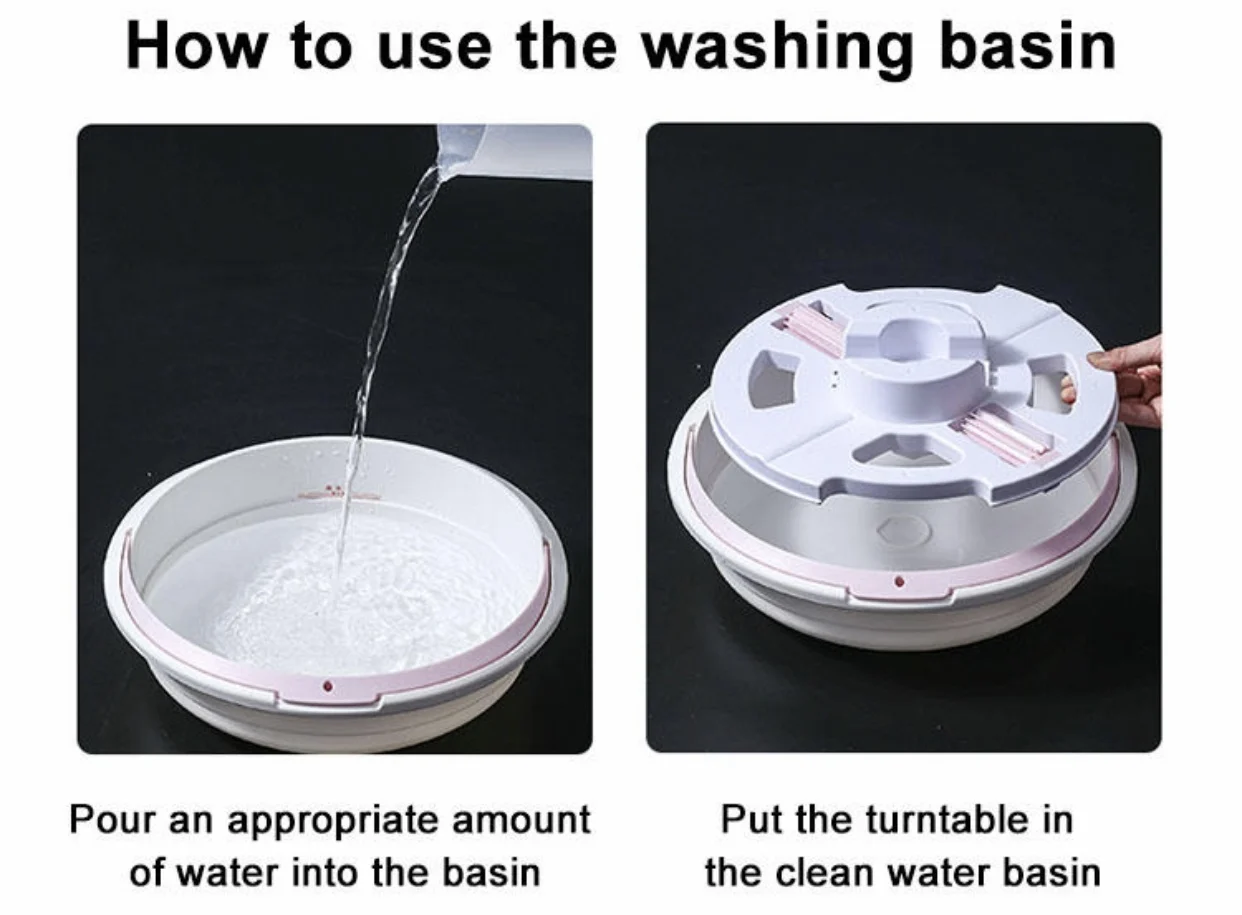 How to use the washing basin

Pour an appropriate amount of water into the basin

Put the turntable in the clean water basin