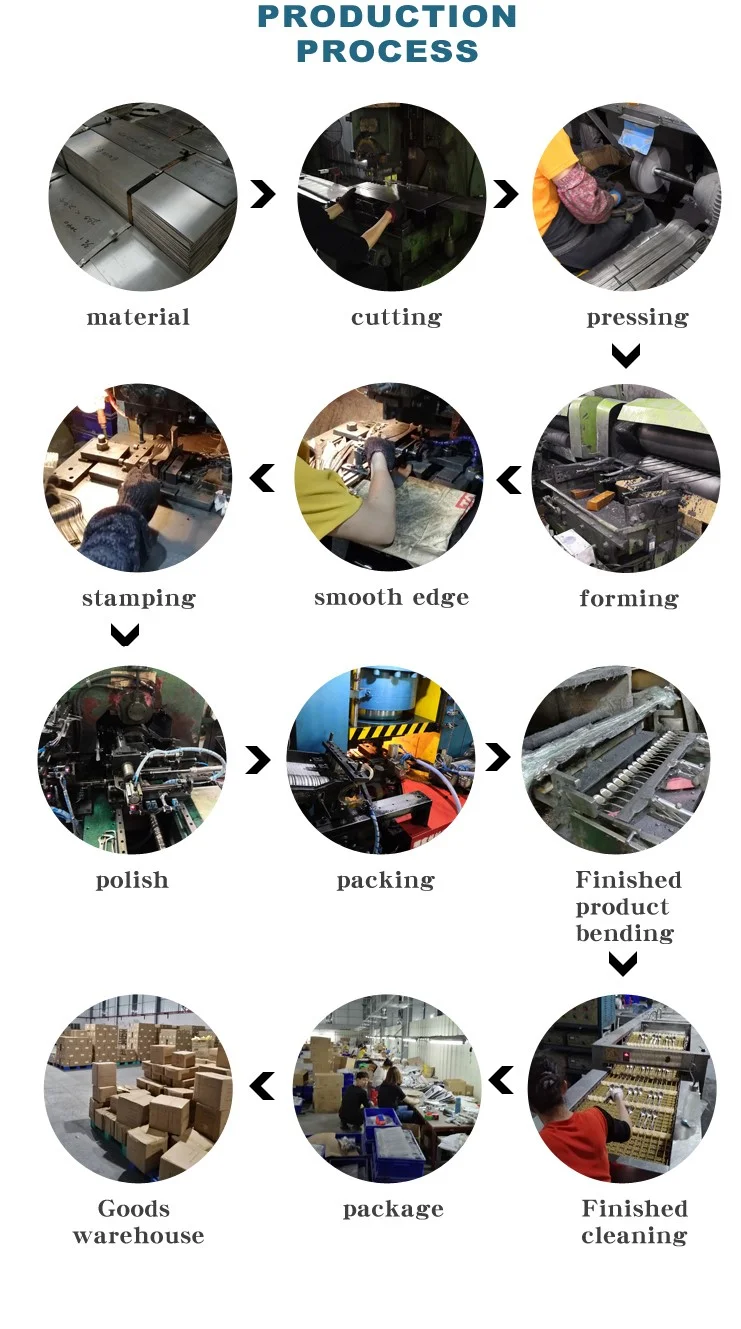 PRODUCTION PROCESS

material

cutting

pressing

forming

smooth edge

stamping

polish

packing

Finished product bending

Finished cleaning

package

Goods warehouse