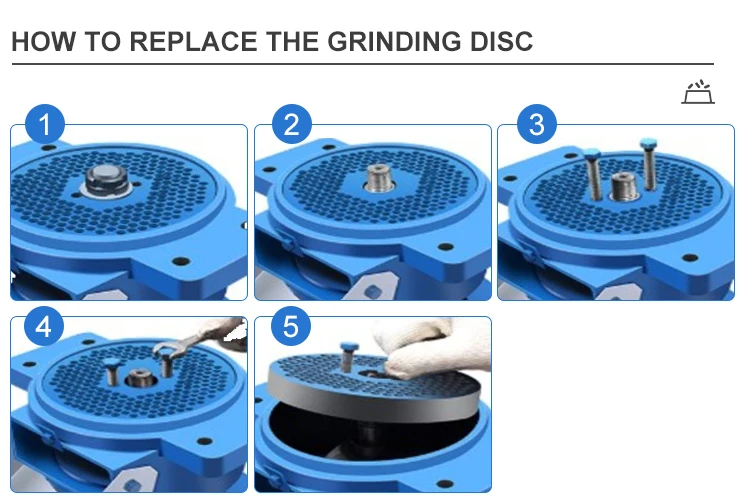 HOW TO REPLACE THE GRINDING DISC

1

2

3

4

5