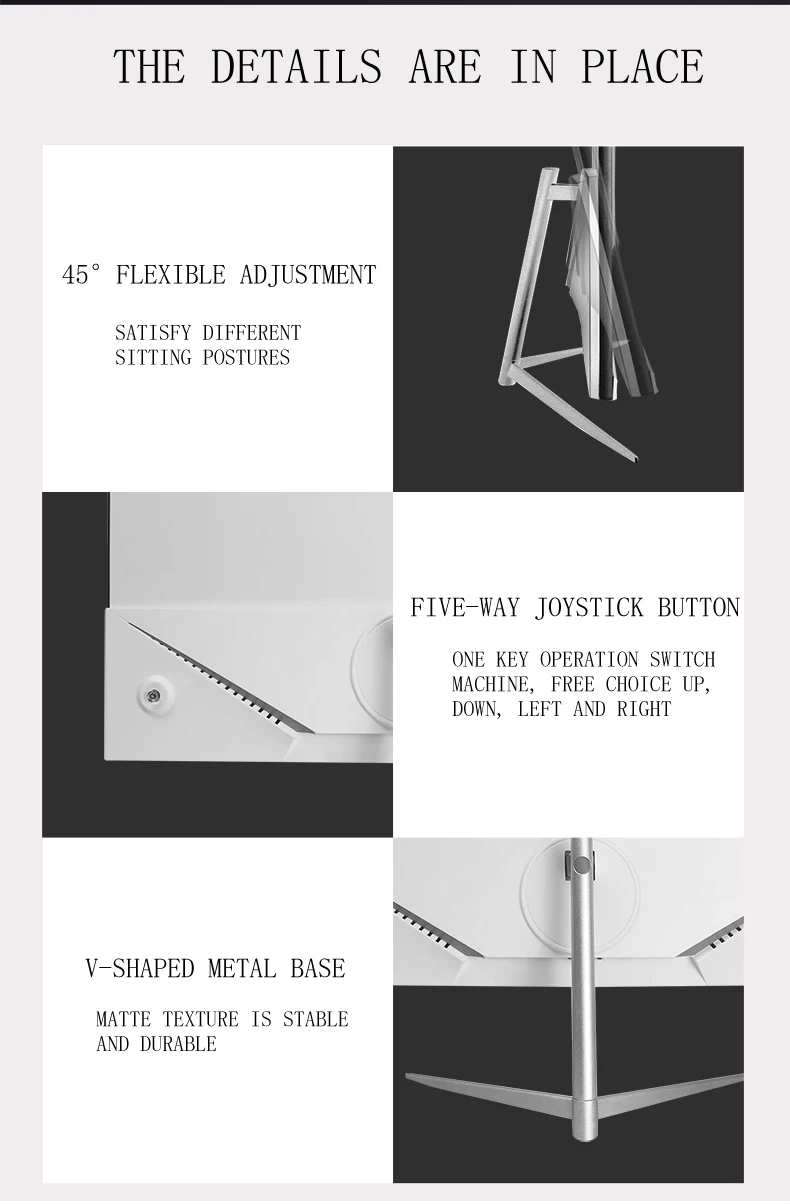 THE DETAILS ARE IN PLACE

45° FLEXIBLE ADJUSTMENT

SATISFY DIFFERENT SITTING POSTURES

FIVE-WAY JOYSTICK BUTTON

ONE KEY OPERATION SWITCH MACHINE, FREE CHOICE UP, DOWN, LEFT AND RIGHT

V-SHAPED METAL BASE

MATTE TEXTURE IS STABLE AND DURABLE