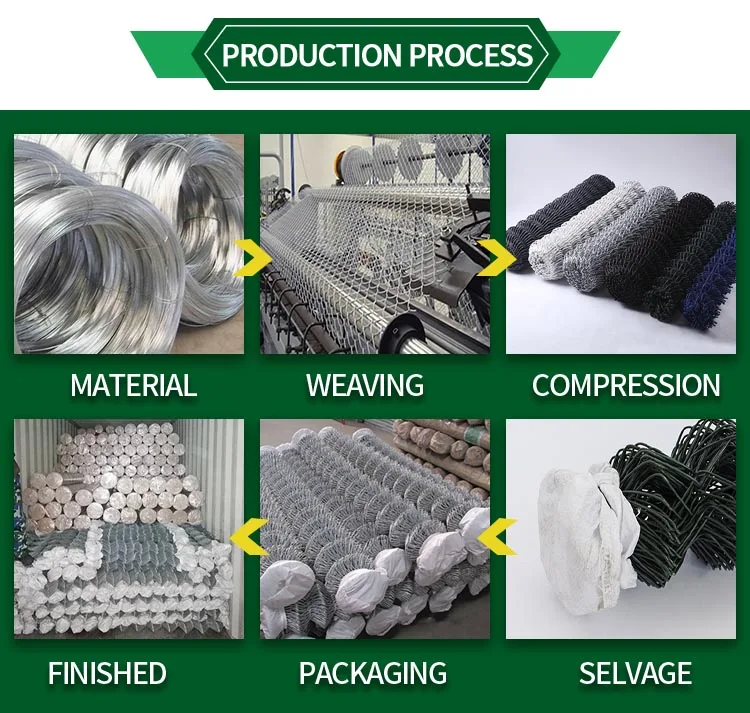 PRODUCTION PROCESS

MATERIAL

WEAVING

COMPRESSION

FINISHED

PACKAGING

SELVAGE