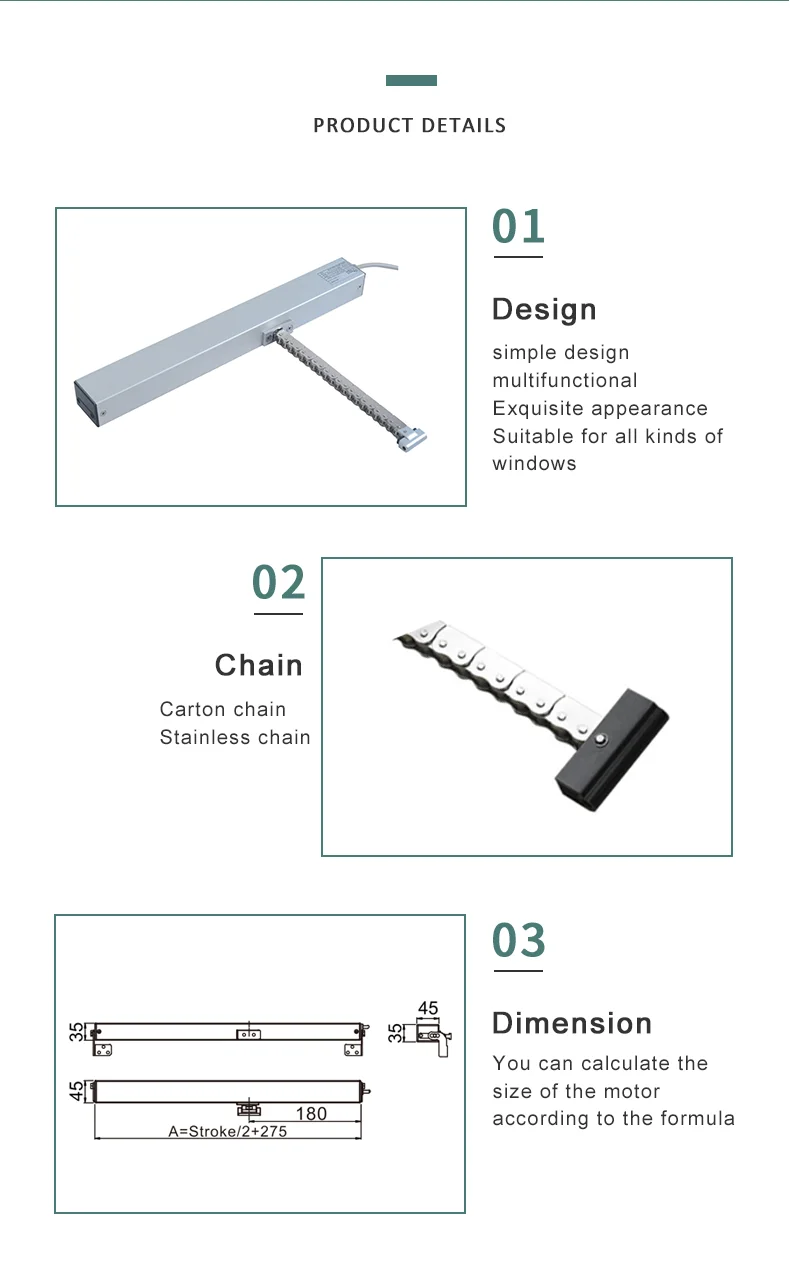 PRODUCT DETAILS

01

Design

simple design
multifunctional
Exquisite appearance
Suitable for all kinds of windows

02

Chain

Carton chain
Stainless chain

35

45

35

45

180

A=Stroke/2+275

03

Dimension

You can calculate the size of the motor according to the formula