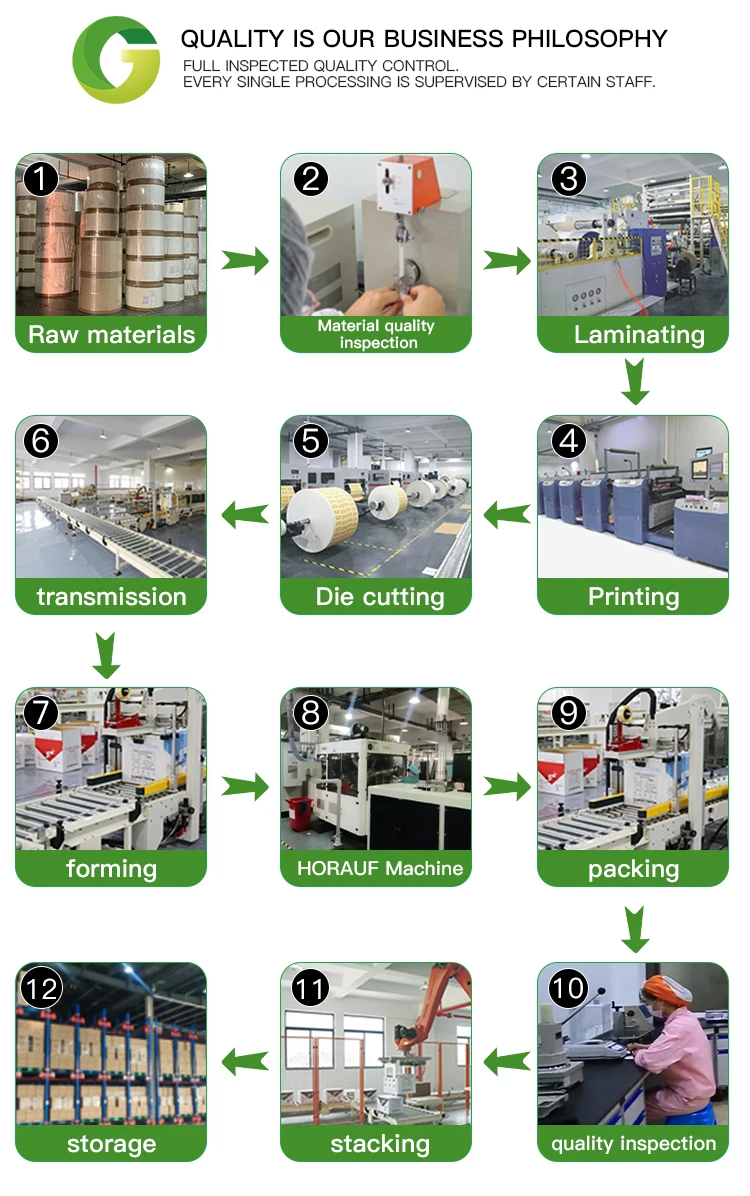 QUALITY IS OUR BUSINESS PHILOSOPHY
FULL INSPECTED QUALITY CONTROL.
EVERY SINGLE PROCESSING IS SUPERVISED BY CERTAIN STAFF.

1 Raw materials

2 Material quality inspection

3 Laminating

4 Printing

5 Die cutting

6 transmission

7 forming

8 HORAUF Machine

9 packing

10 quality inspection

11 stacking

12 storage