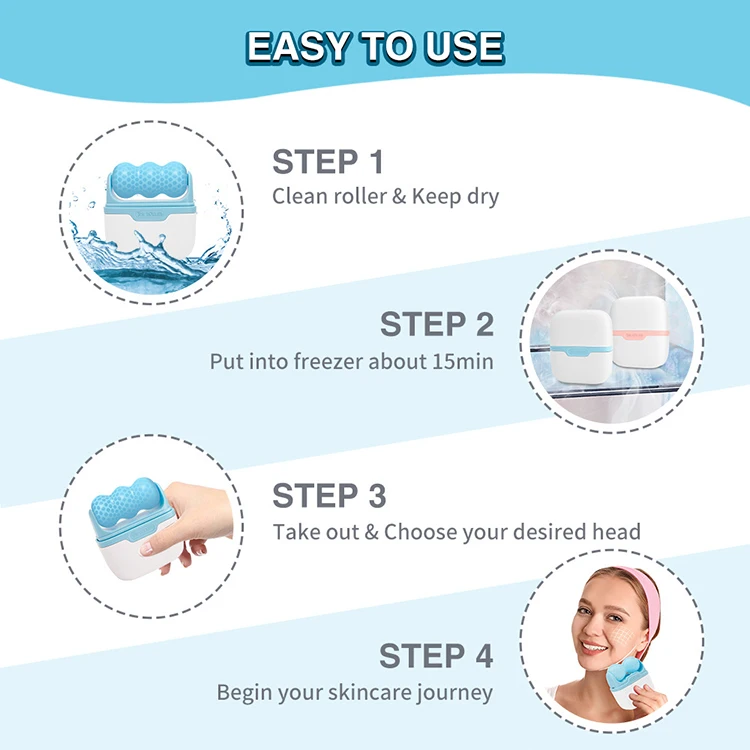 EASY TO USE

STEP 1
Clean roller & Keep dry

STEP 2
Put into freezer about 15min

STEP 3
Take out & Choose your desired head

STEP 4
Begin your skincare journey