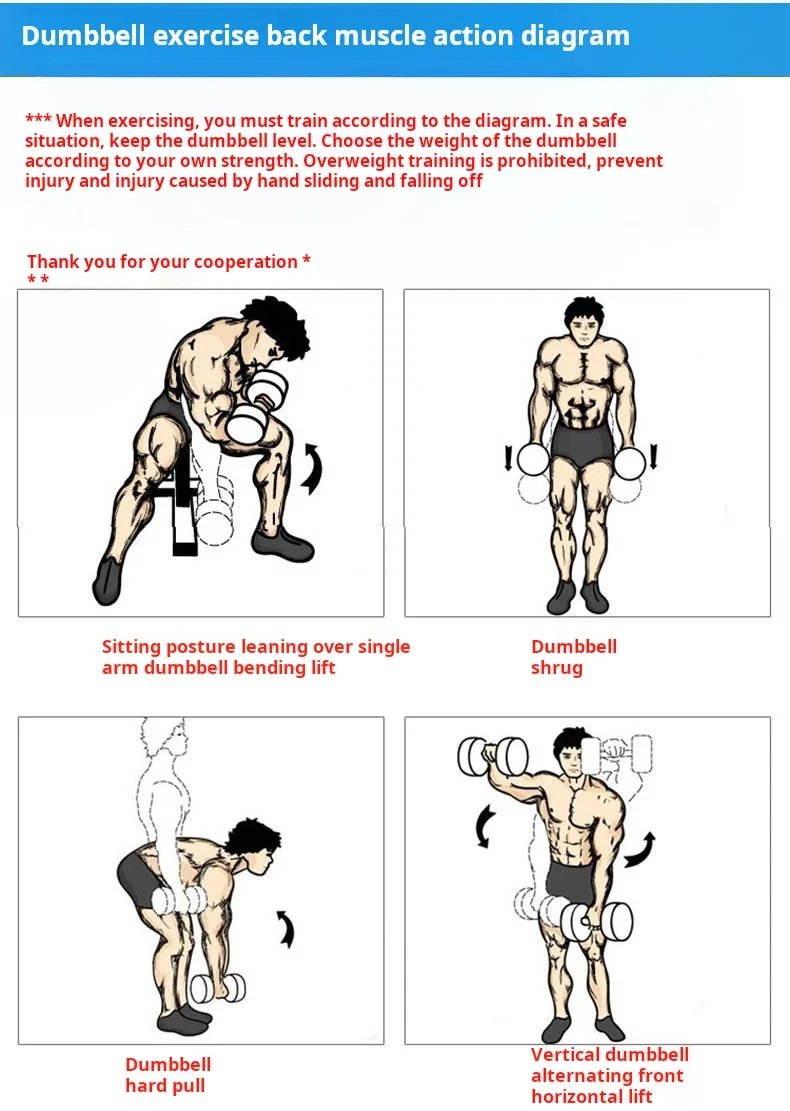 Dumbbell exercise back muscle action diagram

*** When exercising, you must train according to the diagram. In a safe situation, keep the dumbbell level. Choose the weight of the dumbbell according to your own strength. Overweight training is prohibited, prevent injury and injury caused by hand sliding and falling off

Thank you for your cooperation * * *

Sitting posture leaning over single arm dumbbell bending lift

Dumbbell shrug

Dumbbell hard pull

Vertical dumbbell alternating front horizontal lift