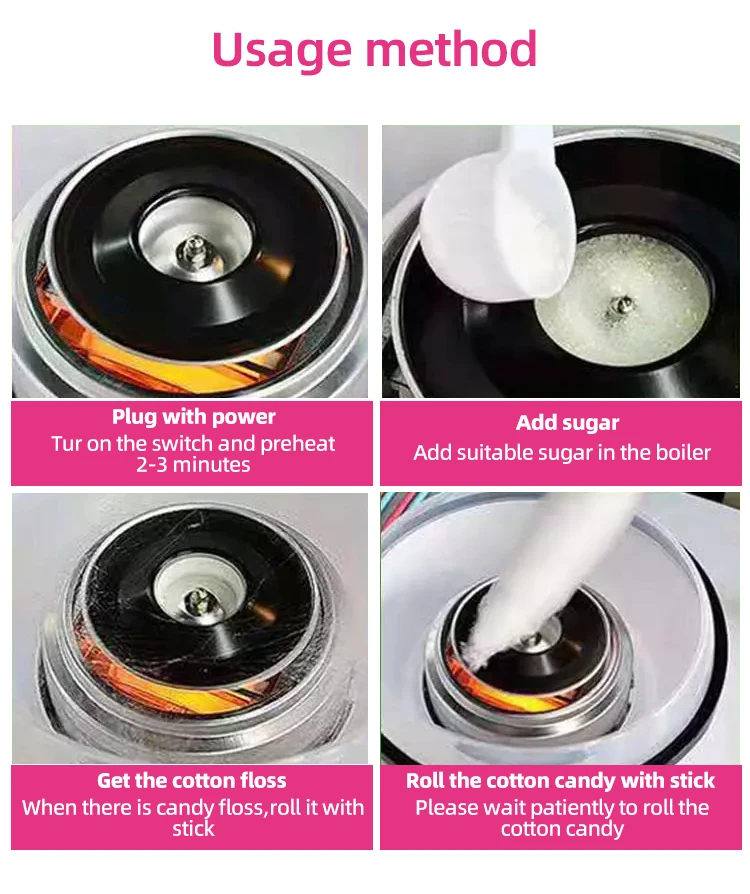 Usage method

Plug with power
Tur on the switch and preheat 2-3 minutes

Add sugar
Add suitable sugar in the boiler

Get the cotton floss
When there is candy floss,roll it with stick

Roll the cotton candy with stick
Please wait patiently to roll the cotton candy